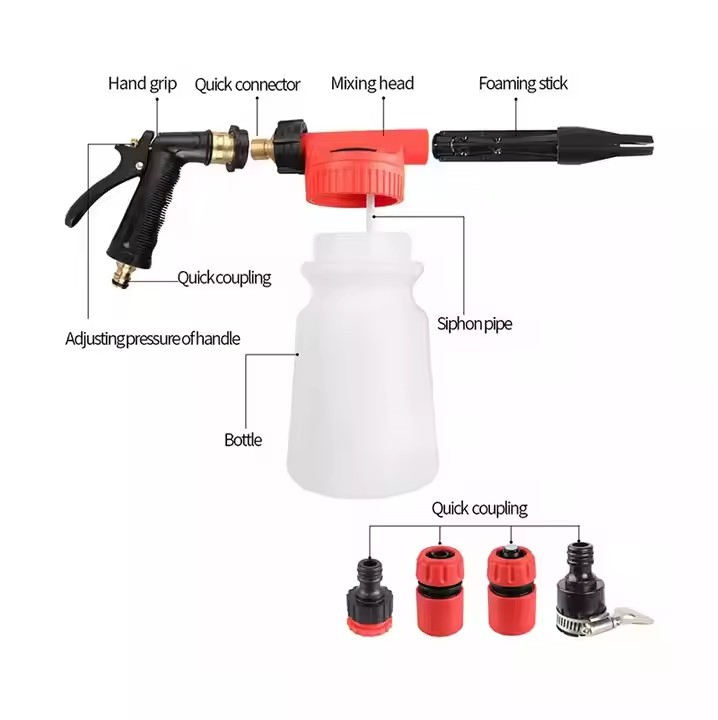 Hand grip
Quick connector
Mixing head
Foaming stick
Quick coupling
Adjusting pressure of handle
Siphon pipe
Bottle
Quick coupling