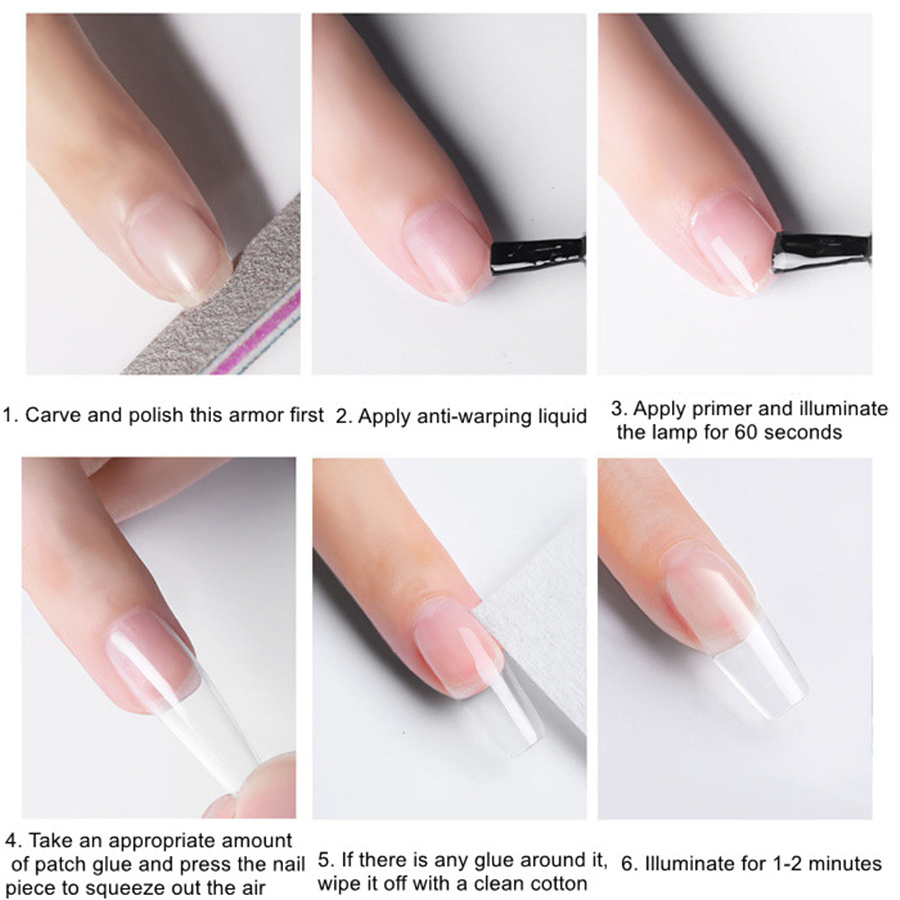 1. Carve and polish this armor first

2. Apply anti-warping liquid

3. Apply primer and illuminate the lamp for 60 seconds

4. Take an appropriate amount of patch glue and press the nail piece to squeeze out the air

5. If there is any glue around it, wipe it off with a clean cotton

6. Illuminate for 1-2 minutes