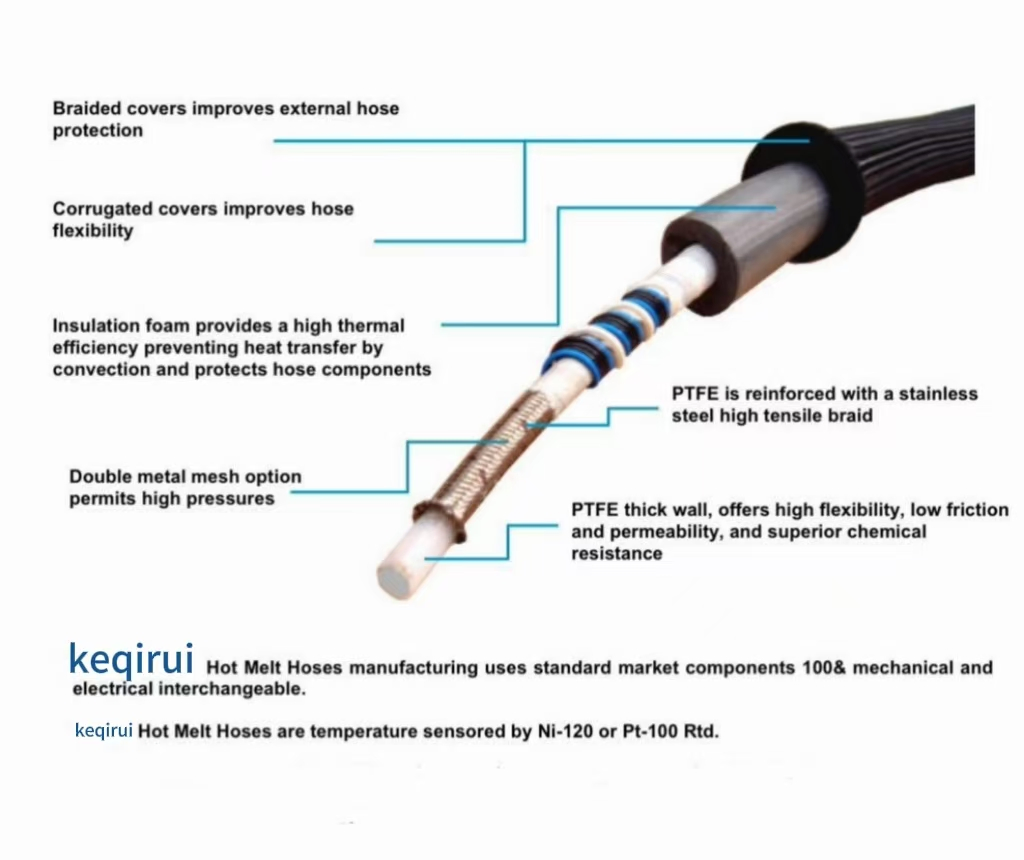 Braided covers improves external hose protection

Corrugated covers improves hose flexibility

Insulation foam provides a high thermal efficiency preventing heat transfer by convection and protects hose components

PTFE is reinforced with a stainless steel high tensile braid

Double metal mesh option permits high pressures

PTFE thick wall, offers high flexibility, low friction and permeability, and superior chemical resistance

keqirui Hot Melt Hoses manufacturing uses standard market components 100& mechanical and electrical interchangeable.

keqirui Hot Melt Hoses are temperature sensored by Ni-120 or Pt-100 Rtd.