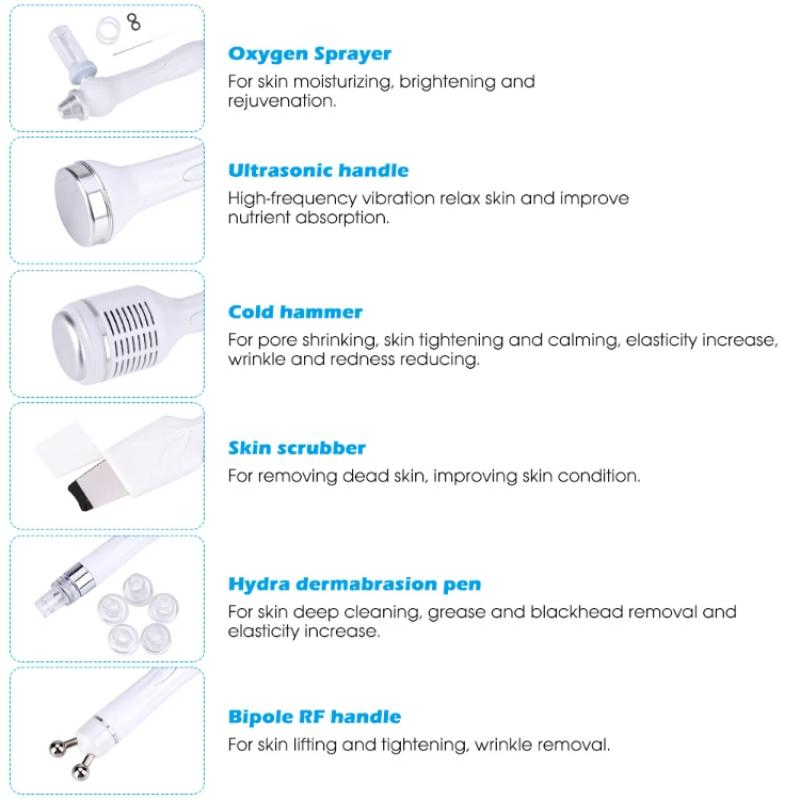 Oxygen Sprayer
For skin moisturizing, brightening and rejuvenation.

Ultrasonic handle
High-frequency vibration relax skin and improve nutrient absorption.

Cold hammer
For pore shrinking, skin tightening and calming, elasticity increase, wrinkle and redness reducing.

Skin scrubber
For removing dead skin, improving skin condition.

Hydra dermabrasion pen
For skin deep cleaning, grease and blackhead removal and elasticity increase.

Bipole RF handle
For skin lifting and tightening, wrinkle removal.