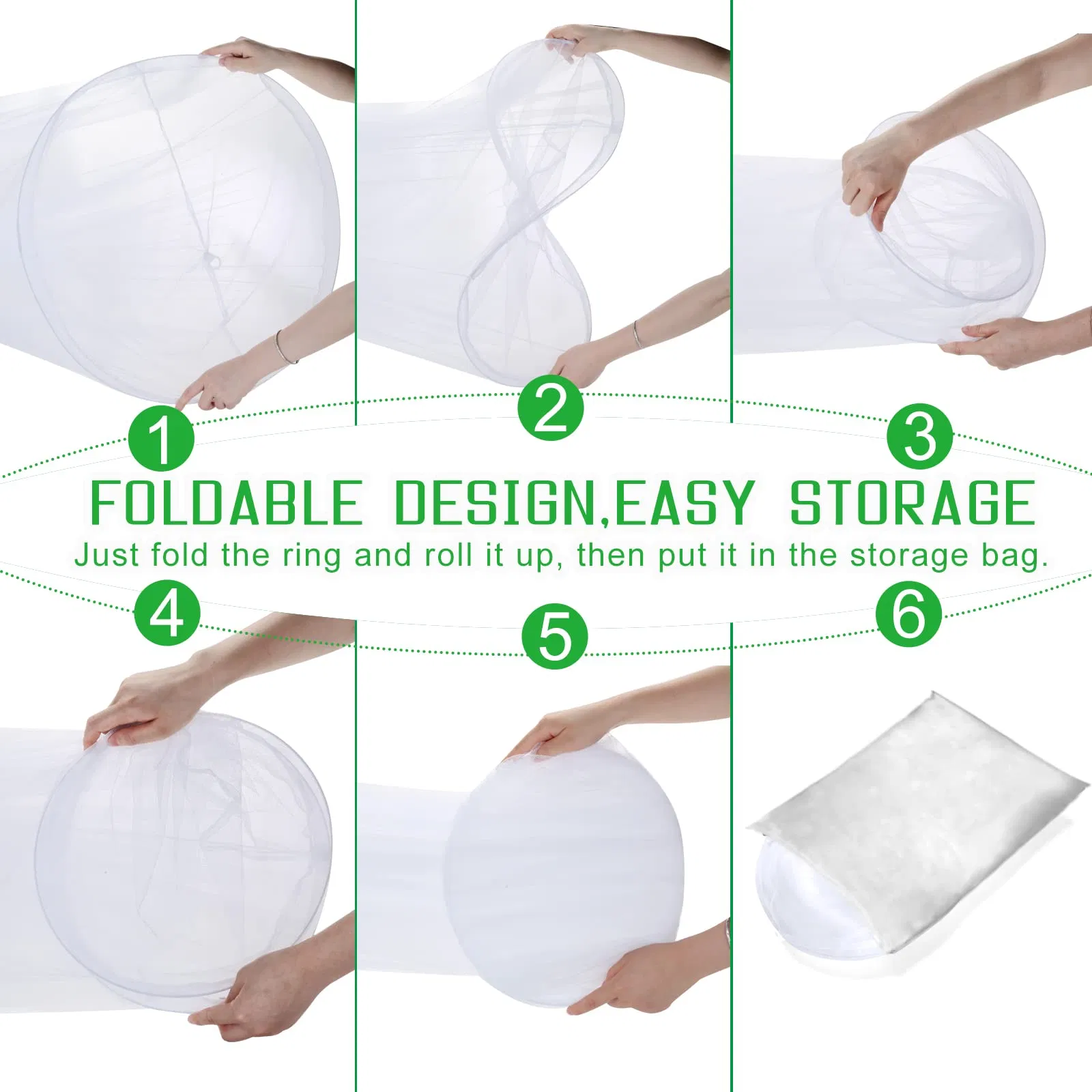 1

2

3

FOLDABLE DESIGN,EASY STORAGE

Just fold the ring and roll it up, then put it in the storage bag.

4

5

6