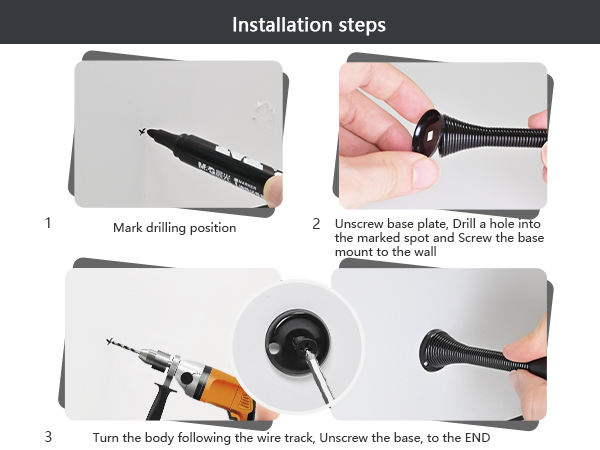 Installation steps

M&G MARKER

1 Mark drilling position

2 Unscrew base plate, Drill a hole into the marked spot and Screw the base mount to the wall

3 Turn the body following the wire track, Unscrew the base, to the END