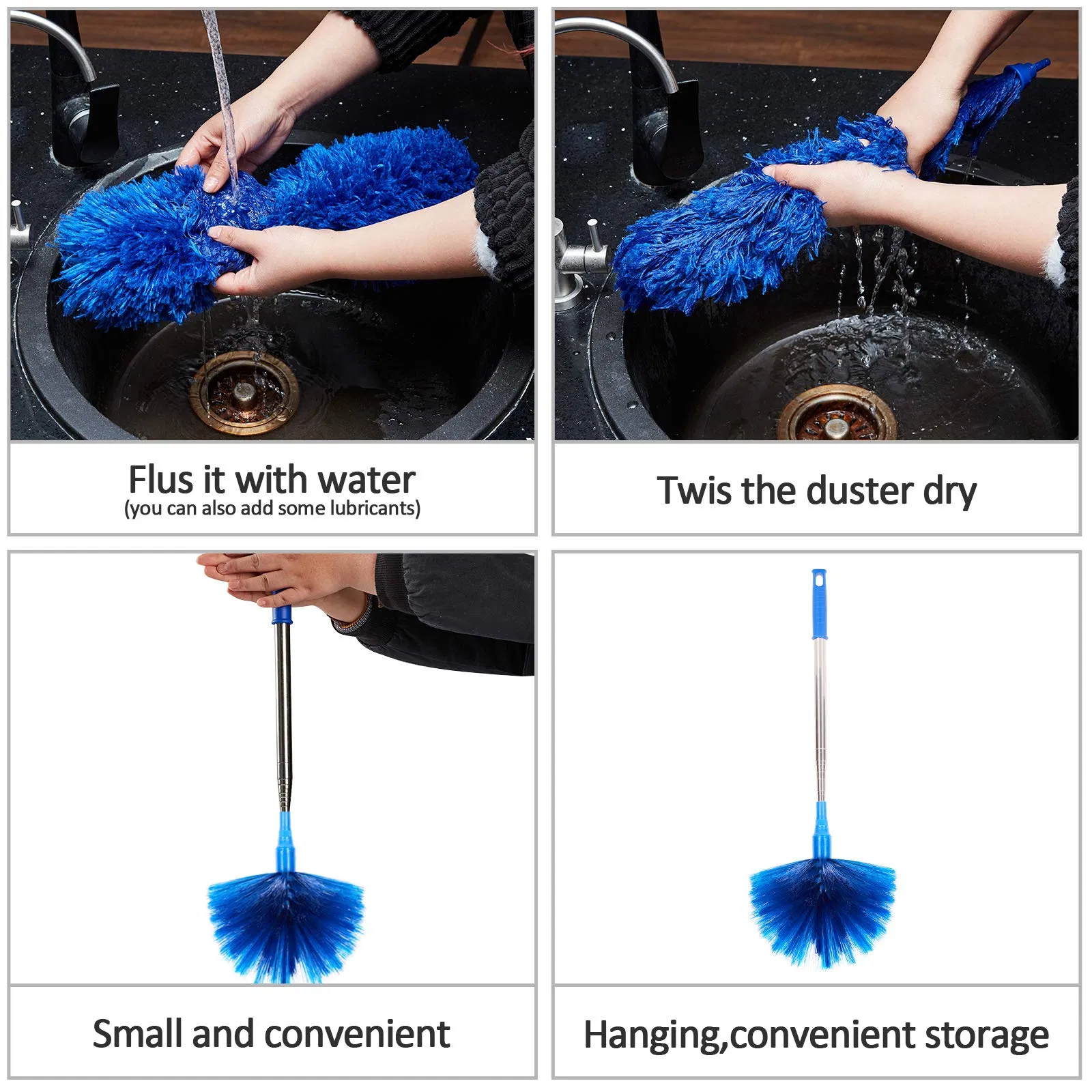 Flus it with water
(you can also add some lubricants)

Twis the duster dry

Small and convenient

Hanging,convenient storage