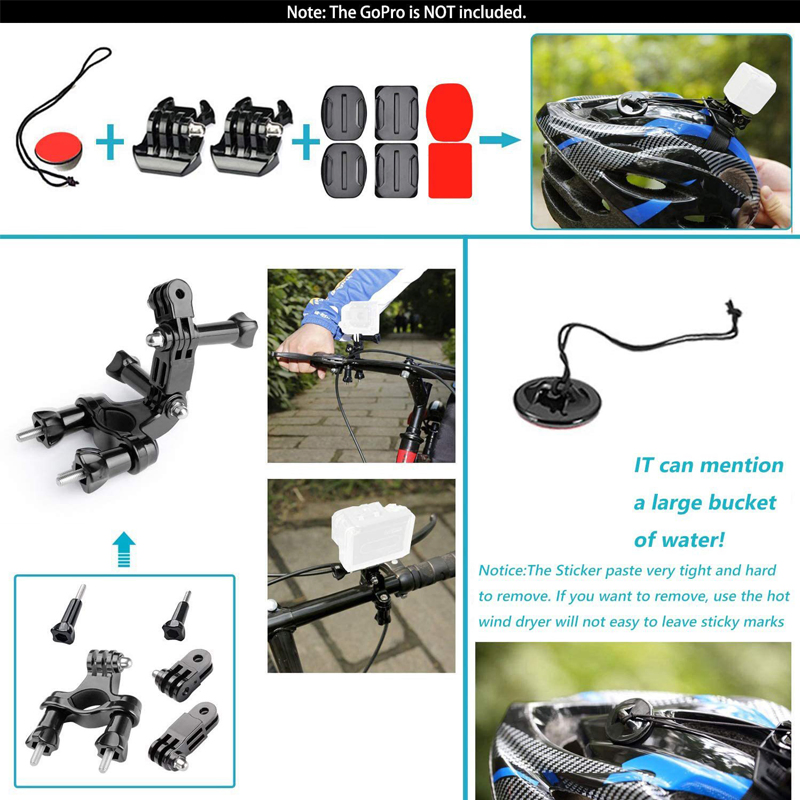 Note: The GoPro is NOT included.

IT can mention a large bucket of water!

Notice:The Sticker paste very tight and hard to remove. If you want to remove, use the hot wind dryer will not easy to leave sticky marks