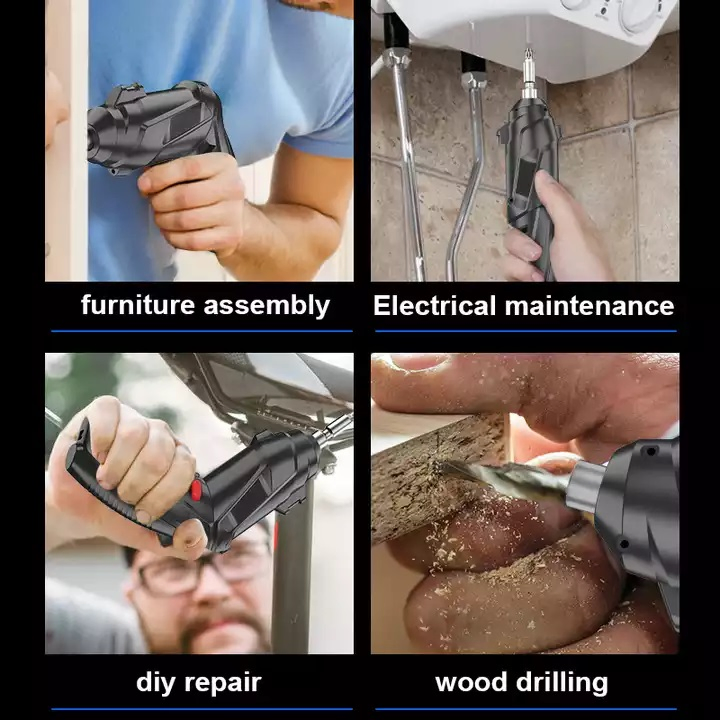 furniture assembly

Electrical maintenance

diy repair

wood drilling