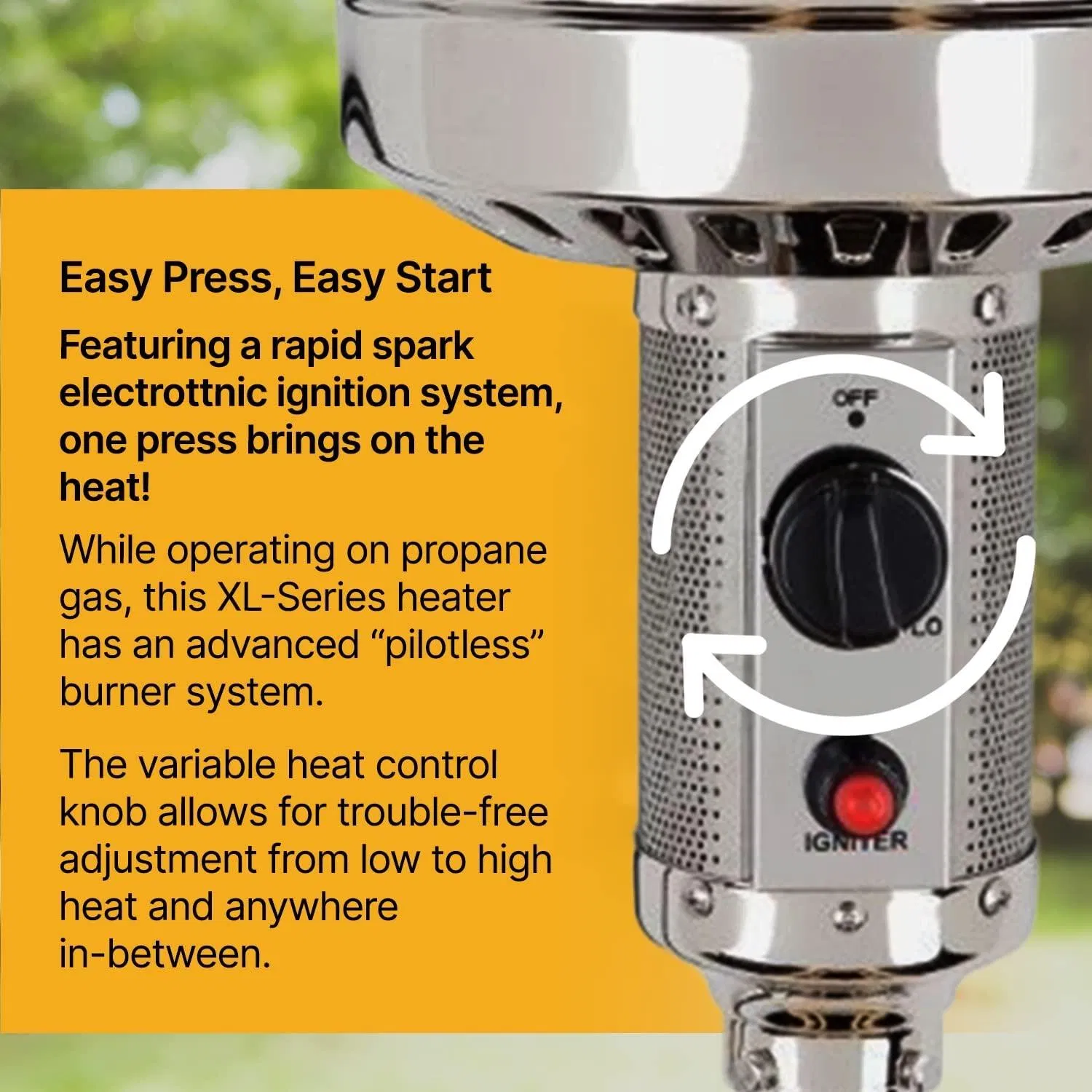 Easy Press, Easy Start

Featuring a rapid spark electrottnic ignition system, one press brings on the heat!

While operating on propane gas, this XL-Series heater has an advanced “pilotless” burner system.

The variable heat control knob allows for trouble-free adjustment from low to high heat and anywhere in-between.

OFF

LO

IGNITER