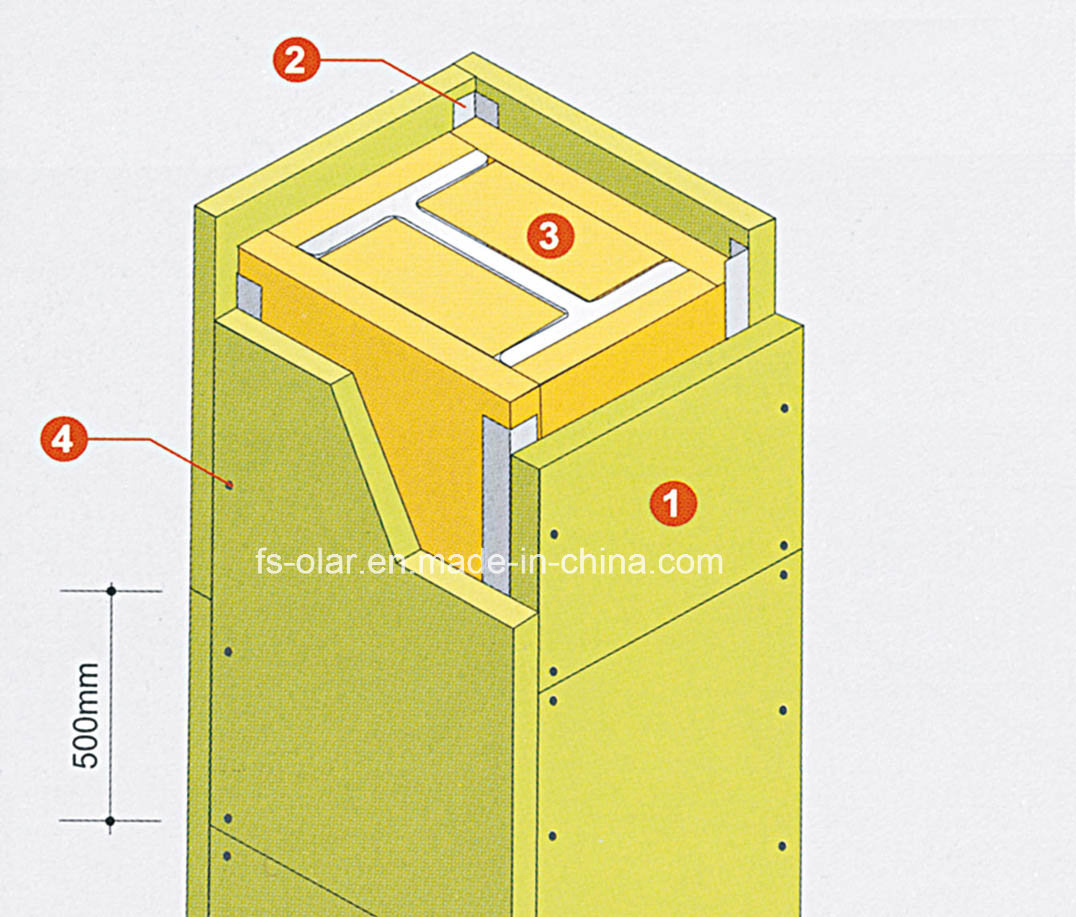 2

3

4

1

fs-olar.en.made-in-china.com

500mm