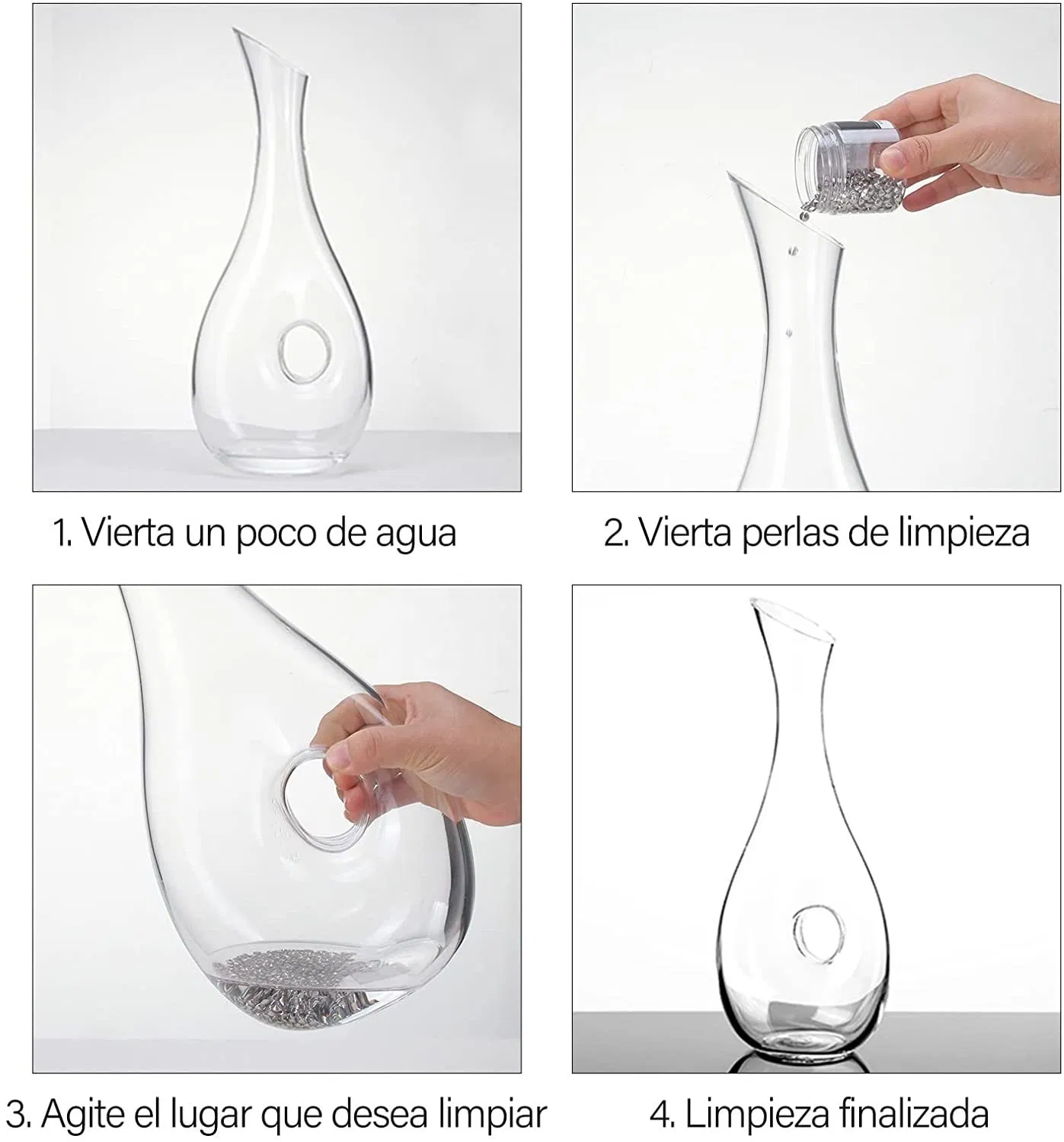 1. Vierta un poco de agua

2. Vierta perlas de limpieza

3. Agite el lugar que desea limpiar

4. Limpieza finalizada