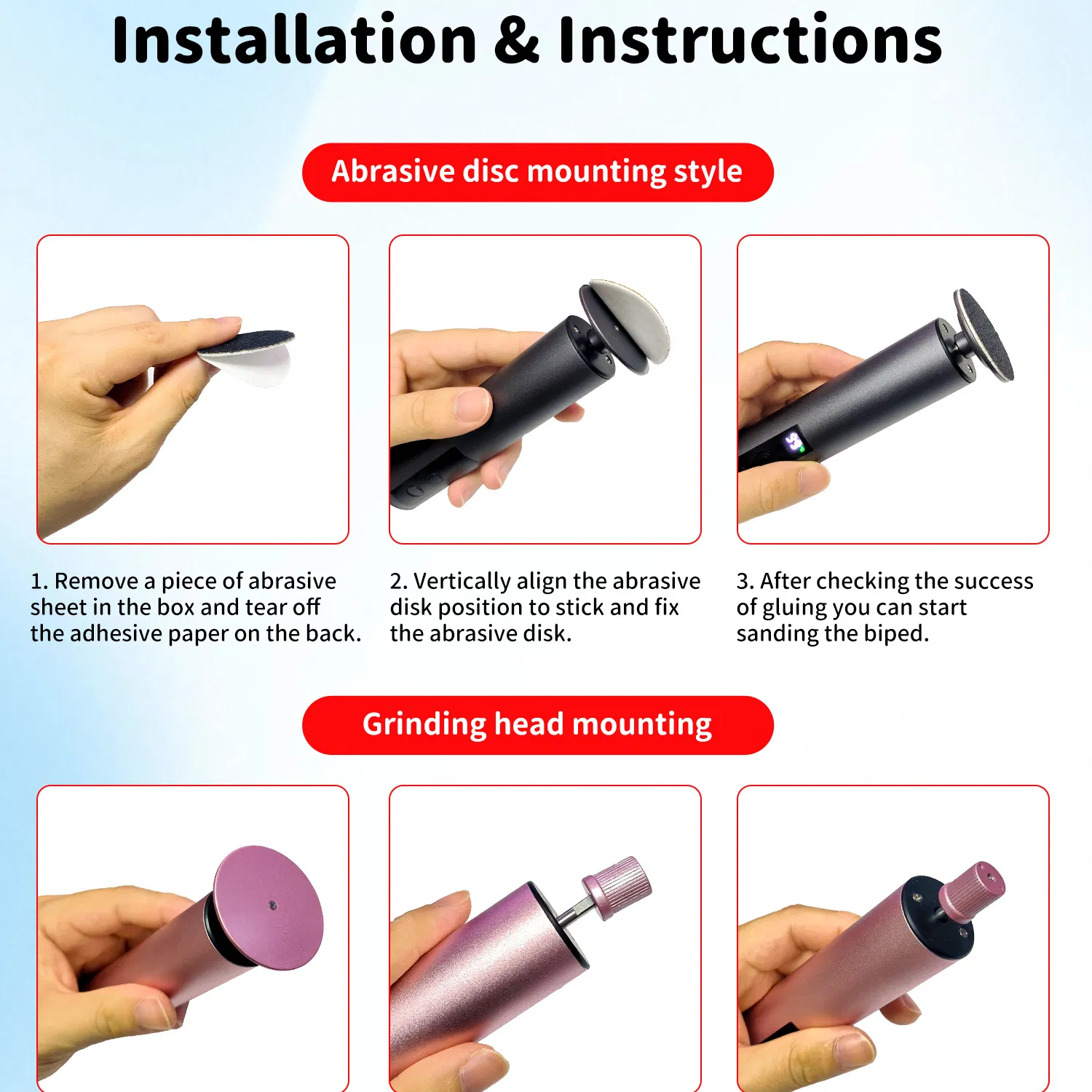 Installation & Instructions

Abrasive disc mounting style

1. Remove a piece of abrasive sheet in the box and tear off the adhesive paper on the back.

2. Vertically align the abrasive disk position to stick and fix the abrasive disk.

3. After checking the success of gluing you can start sanding the biped.

Grinding head mounting