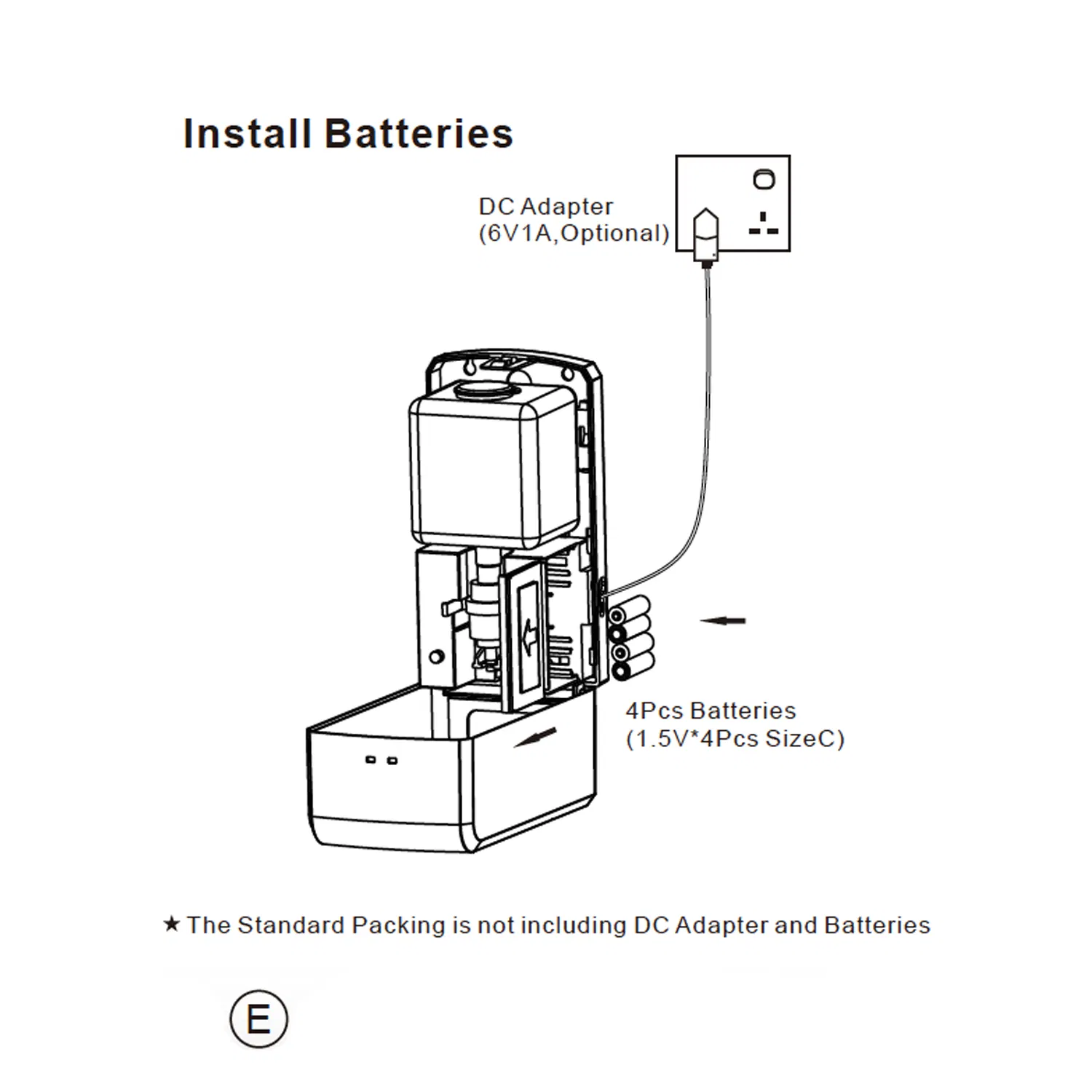 Install Batteries

DC Adapter
(6V1A,Optional)

4Pcs Batteries
(1.5V*4Pcs SizeC)

★ The Standard Packing is not including DC Adapter and Batteries

E