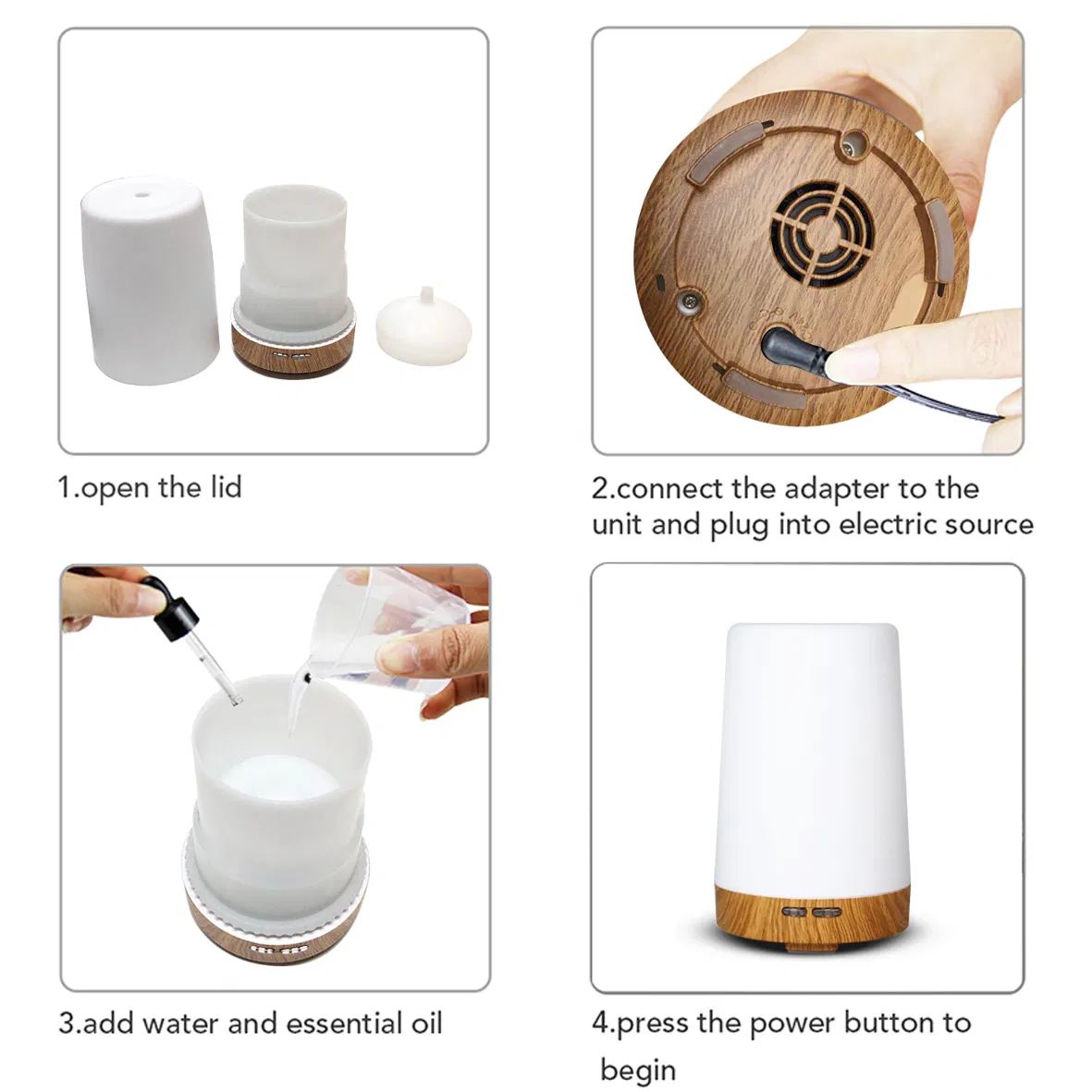 1.open the lid

2.connect the adapter to the unit and plug into electric source

3.add water and essential oil

4.press the power button to begin