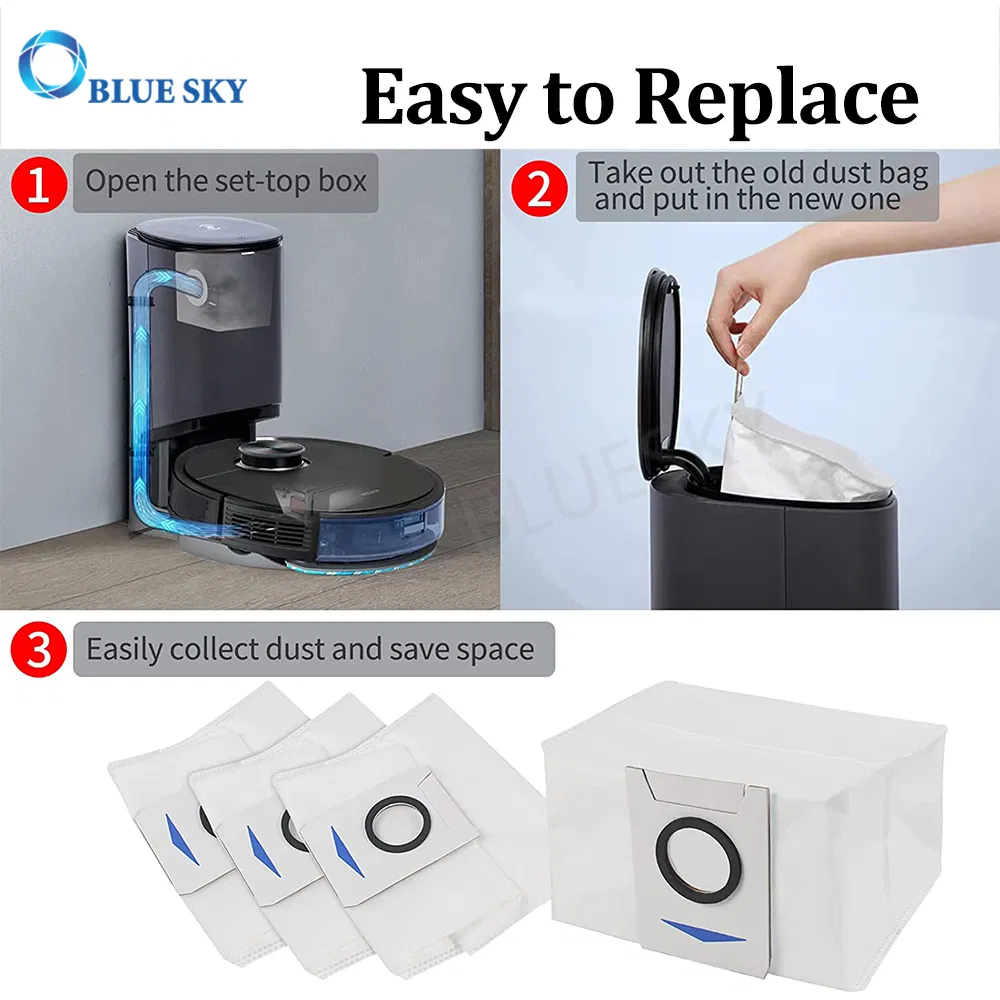 BLUE SKY

Easy to Replace

1 Open the set-top box

2 Take out the old dust bag and put in the new one

BLUE SKY

3 Easily collect dust and save space