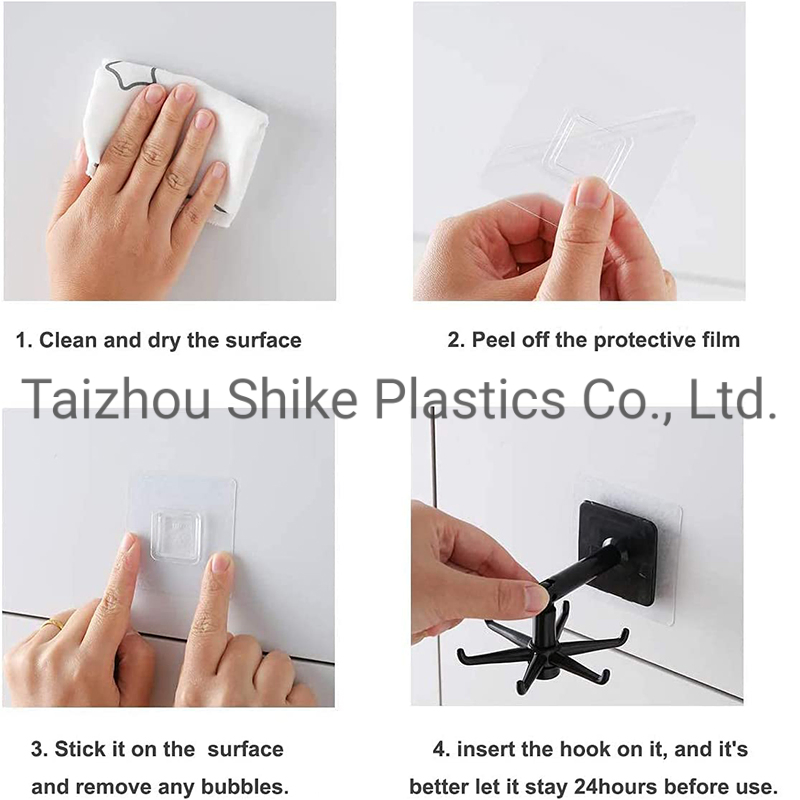 1. Clean and dry the surface

2. Peel off the protective film

Taizhou Shike Plastics Co., Ltd.

3. Stick it on the surface and remove any bubbles.

4. insert the hook on it, and it's better let it stay 24hours before use.