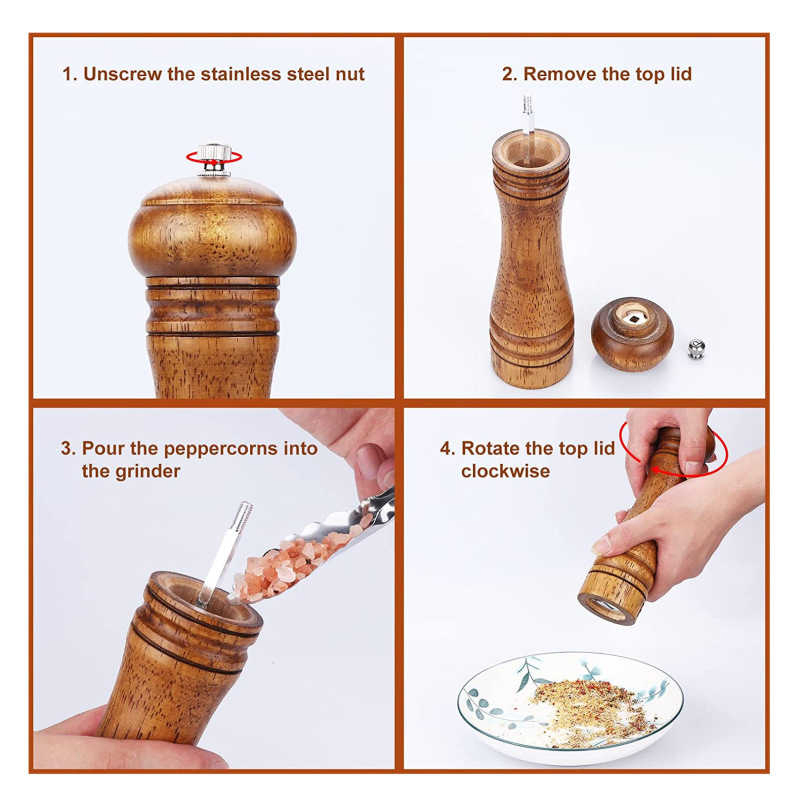 1. Unscrew the stainless steel nut

2. Remove the top lid

3. Pour the peppercorns into the grinder

4. Rotate the top lid clockwise