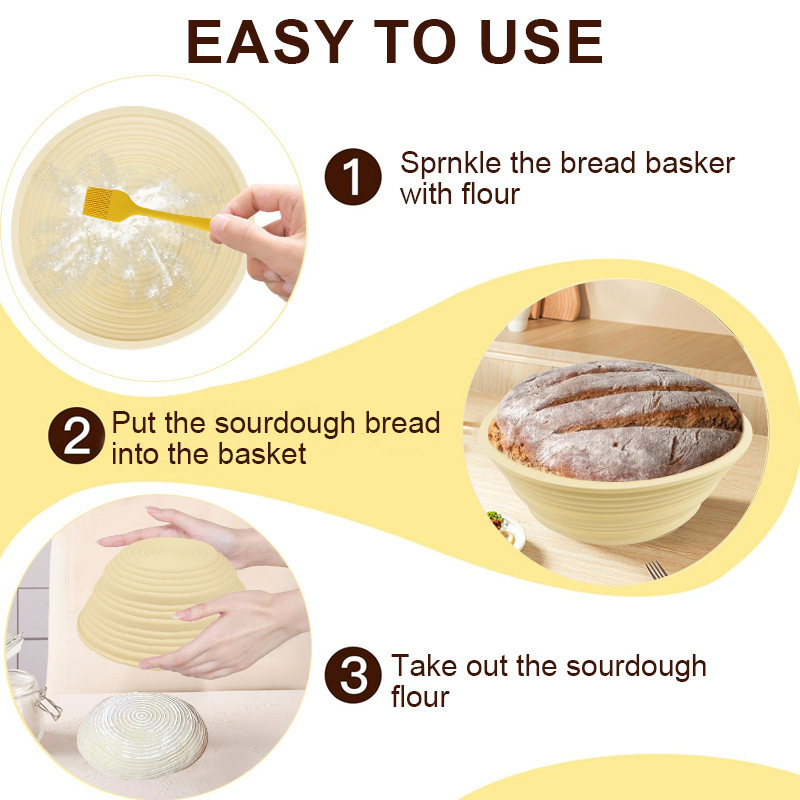 EASY TO USE

1 Sprnkle the bread basker with flour

2 Put the sourdough bread into the basket

3 Take out the sourdough flour