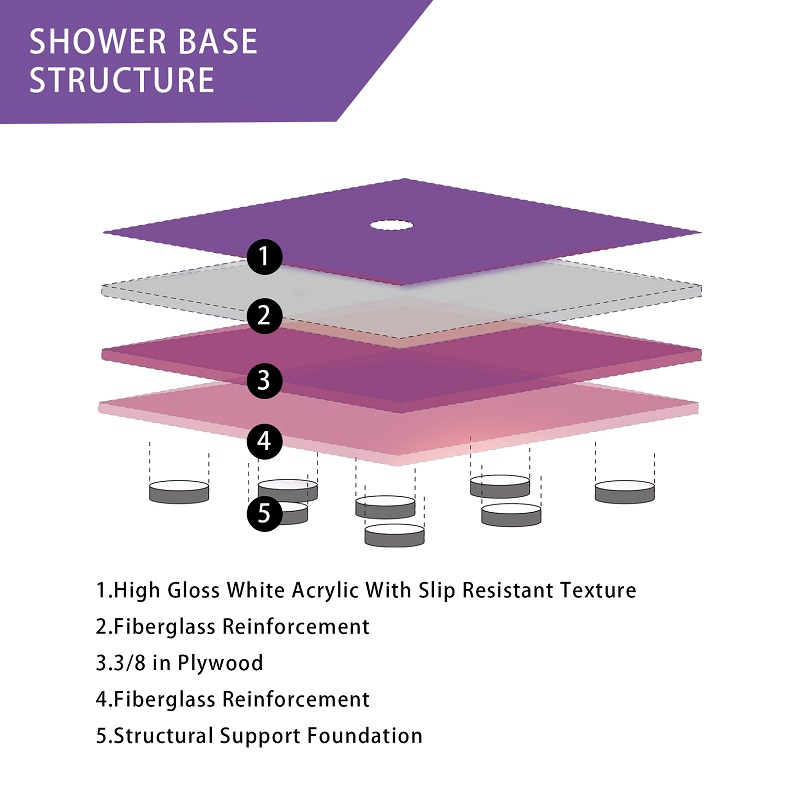 SHOWER BASE STRUCTURE

1
2
3
4
5

1.High Gloss White Acrylic With Slip Resistant Texture
2.Fiberglass Reinforcement
3.3/8 in Plywood
4.Fiberglass Reinforcement
5.Structural Support Foundation