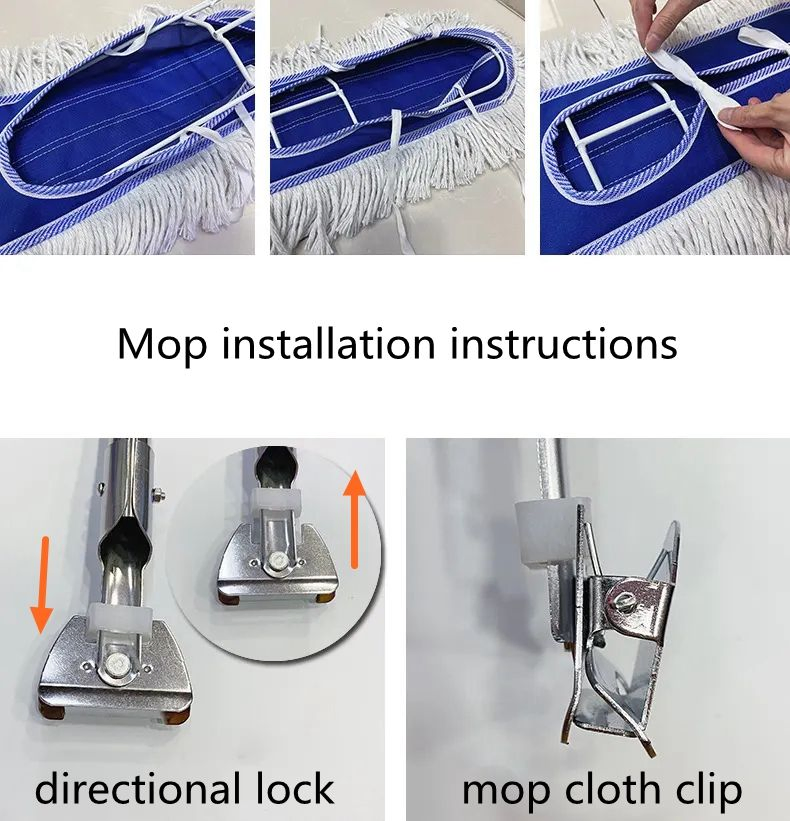 Mop installation instructions

directional lock

mop cloth clip