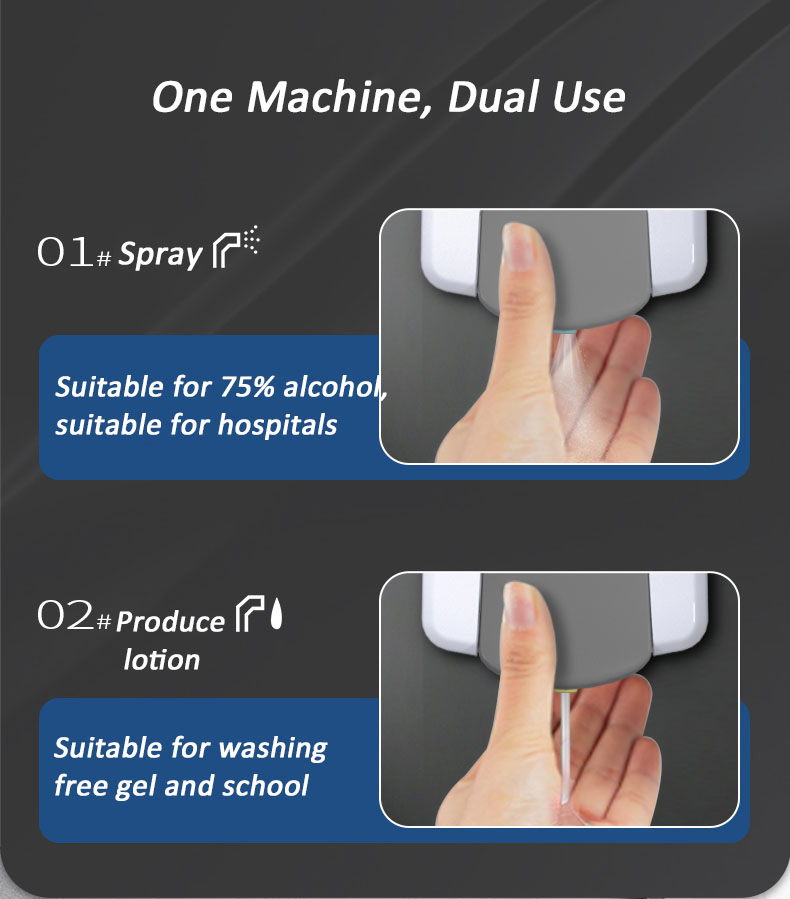 One Machine, Dual Use

01# Spray

Suitable for 75% alcohol, suitable for hospitals

02# Produce lotion

Suitable for washing free gel and school