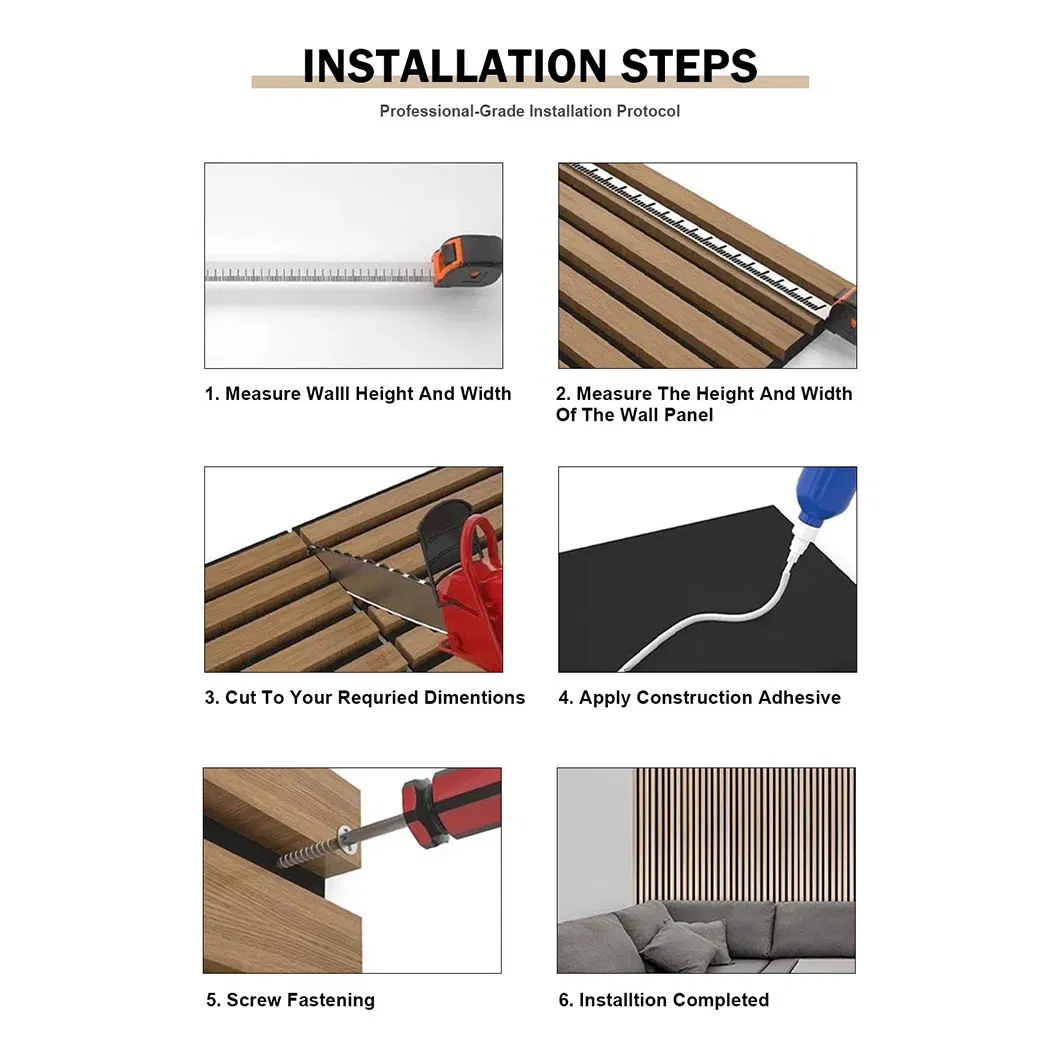 INSTALLATION STEPS

Professional-Grade Installation Protocol

1. Measure Walll Height And Width

2. Measure The Height And Width Of The Wall Panel

3. Cut To Your Requried Dimentions

4. Apply Construction Adhesive

5. Screw Fastening

6. Installtion Completed