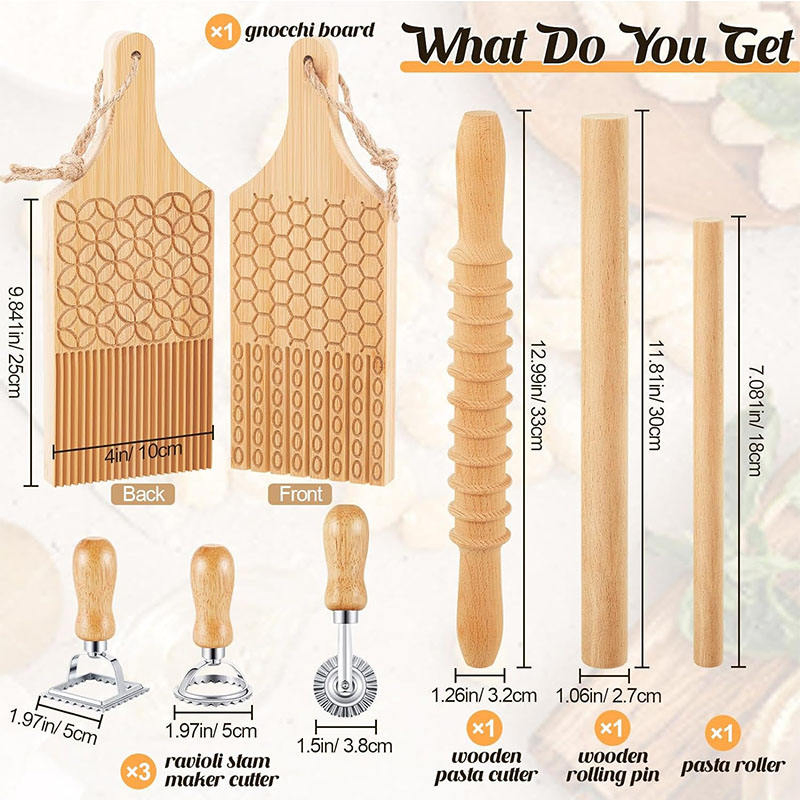 ×1 gnocchi board

What Do You Get

9.841in/ 25cm

4in/ 10cm

Back

Front

12.99in/ 33cm

11.81in/ 30cm

7.081in/ 18cm

1.97in/ 5cm

1.97in/ 5cm

1.5in/ 3.8cm

1.26in/ 3.2cm

1.06in/ 2.7cm

×3 ravioli stam maker cutter

×1 wooden pasta cutter

×1 wooden rolling pin

×1 pasta roller