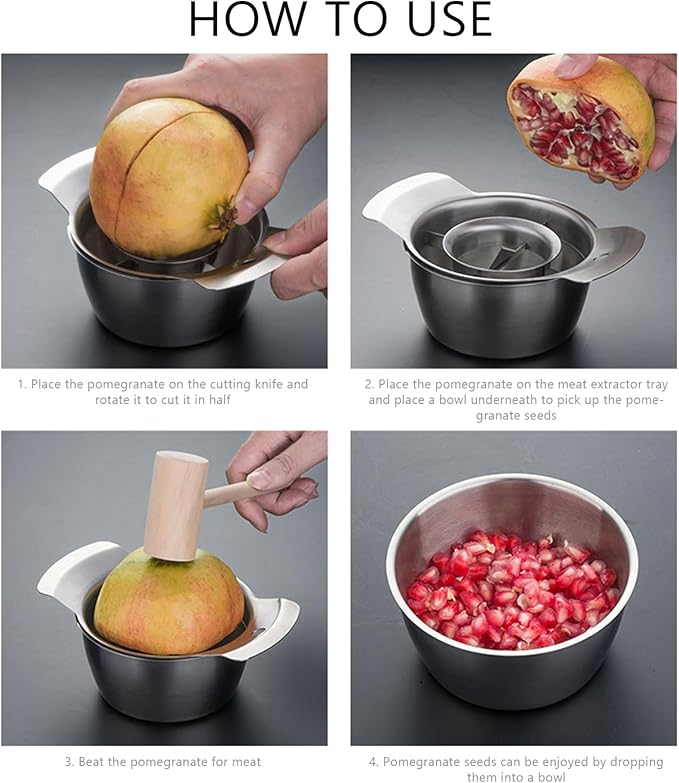 HOW TO USE

1. Place the pomegranate on the cutting knife and rotate it to cut it in half

2. Place the pomegranate on the meat extractor tray and place a bowl underneath to pick up the pomegranate seeds

3. Beat the pomegranate for meat

4. Pomegranate seeds can be enjoyed by dropping them into a bowl