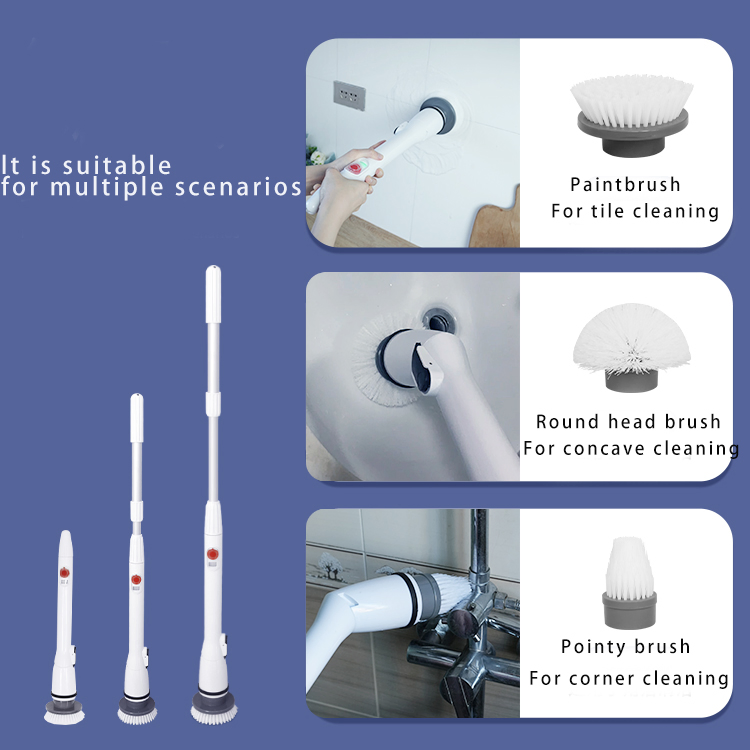 It is suitable for multiple scenarios

Paintbrush
For tile cleaning

Round head brush
For concave cleaning

Pointy brush
For corner cleaning