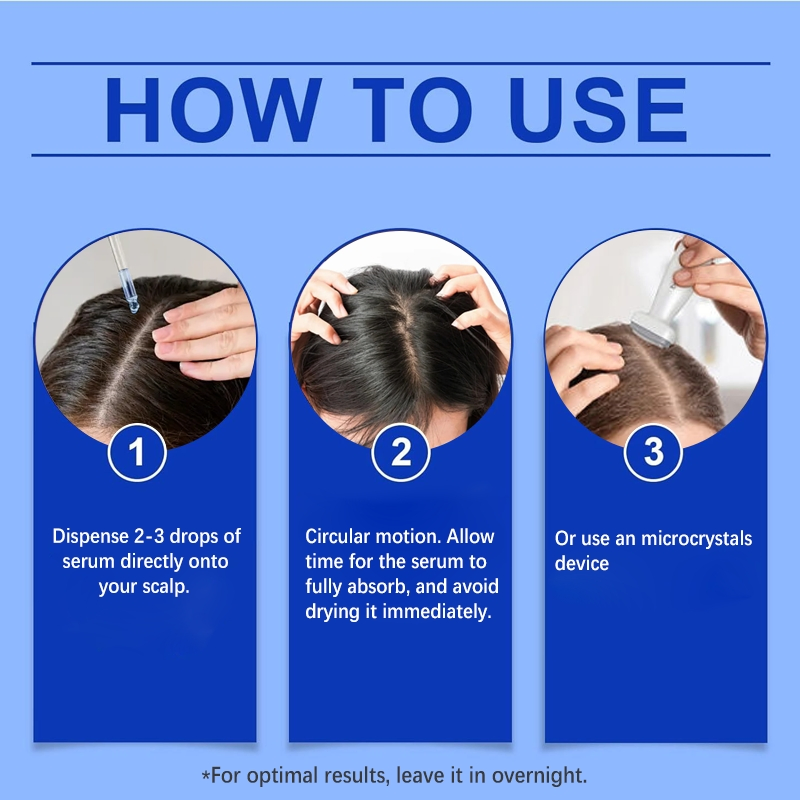 HOW TO USE

1

Dispense 2-3 drops of serum directly onto your scalp.

2

Circular motion. Allow time for the serum to fully absorb, and avoid drying it immediately.

3

Or use an microcrystals device

*For optimal results, leave it in overnight.