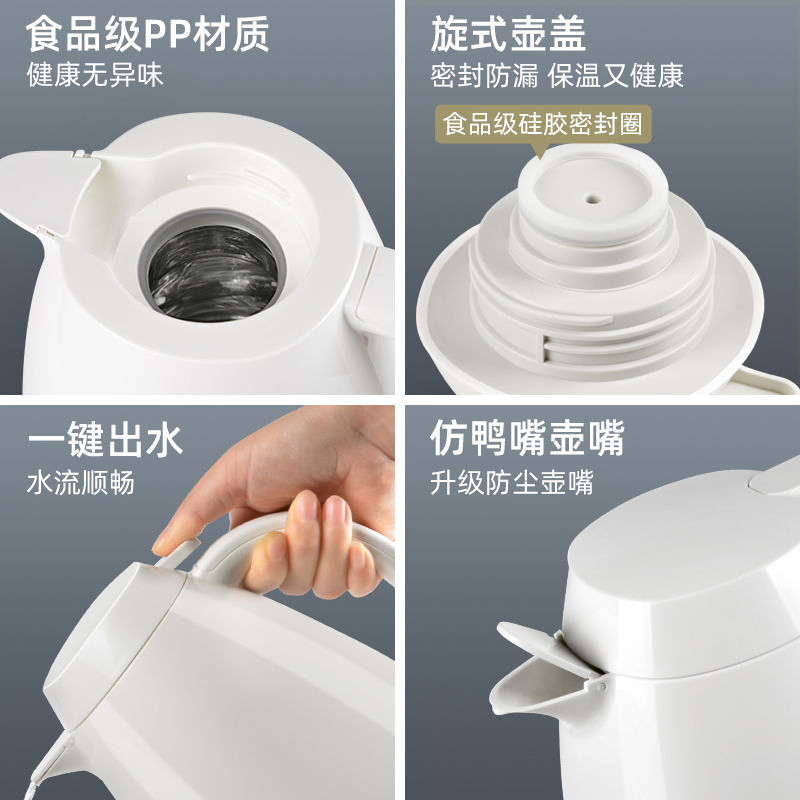 食品级PP材质
健康无异味

旋式壶盖
密封防漏 保温又健康
食品级硅胶密封圈

一键出水
水流顺畅

仿鸭嘴壶嘴
升级防尘壶嘴