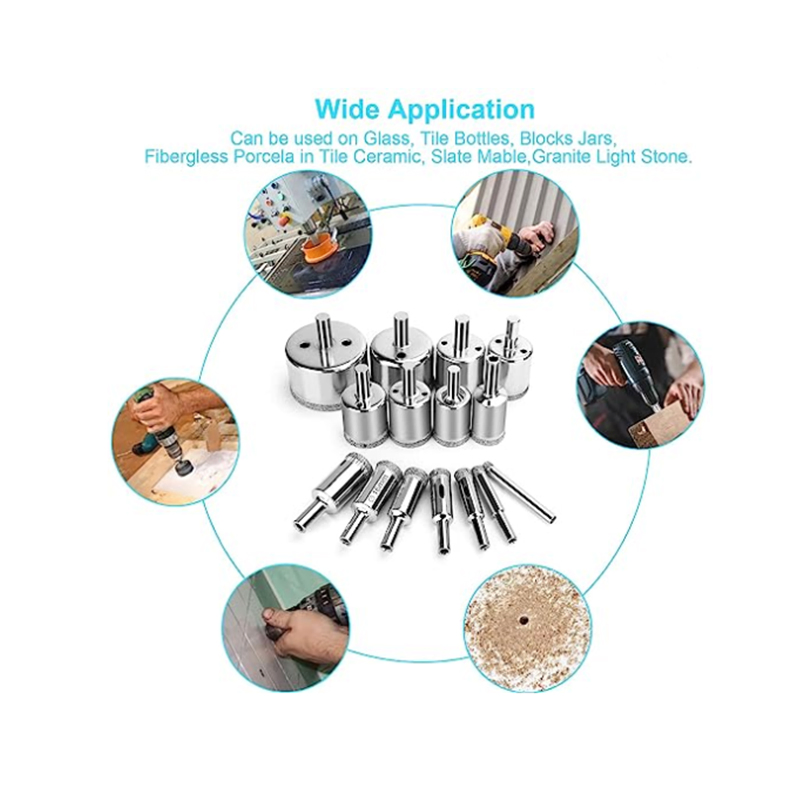 Wide Application

Can be used on Glass, Tile Bottles, Blocks Jars, Fibergless Porcela in Tile Ceramic, Slate Mable,Granite Light Stone.