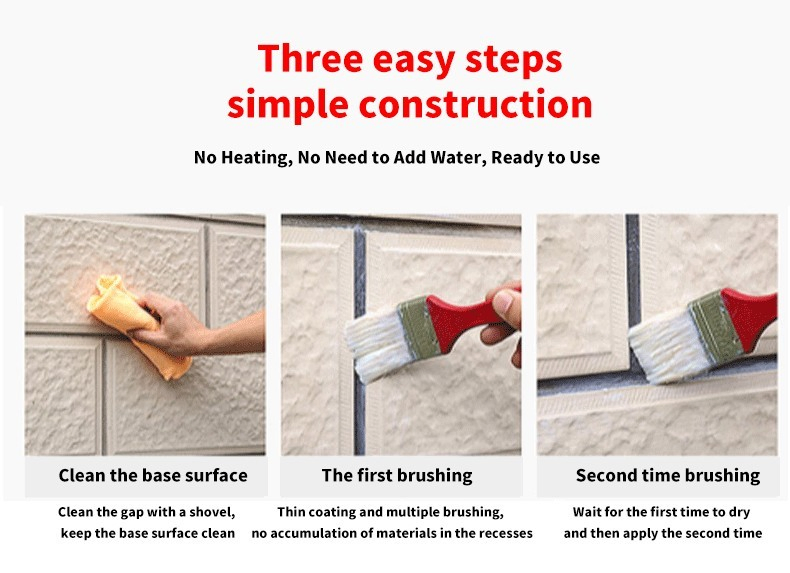 Three easy steps
simple construction

No Heating, No Need to Add Water, Ready to Use

Clean the base surface

Clean the gap with a shovel, keep the base surface clean

The first brushing

Thin coating and multiple brushing, no accumulation of materials in the recesses

Second time brushing

Wait for the first time to dry and then apply the second time