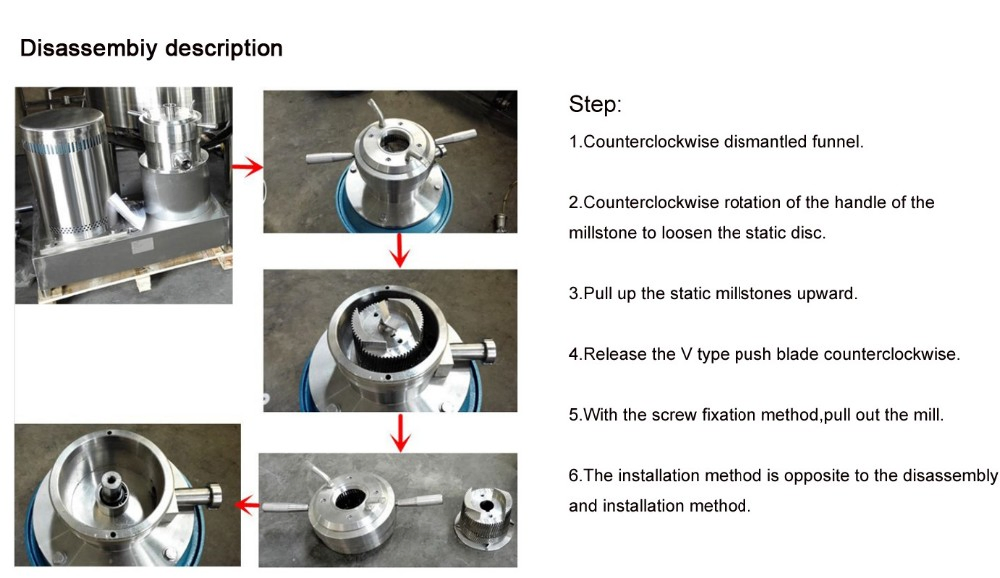 Disassembiy description

Step:

1.Counterclockwise dismantled funnel.

2.Counterclockwise rotation of the handle of the millstone to loosen the static disc.

3.Pull up the static millstones upward.

4.Release the V type push blade counterclockwise.

5.With the screw fixation method,pull out the mill.

6.The installation method is opposite to the disassembly and installation method.