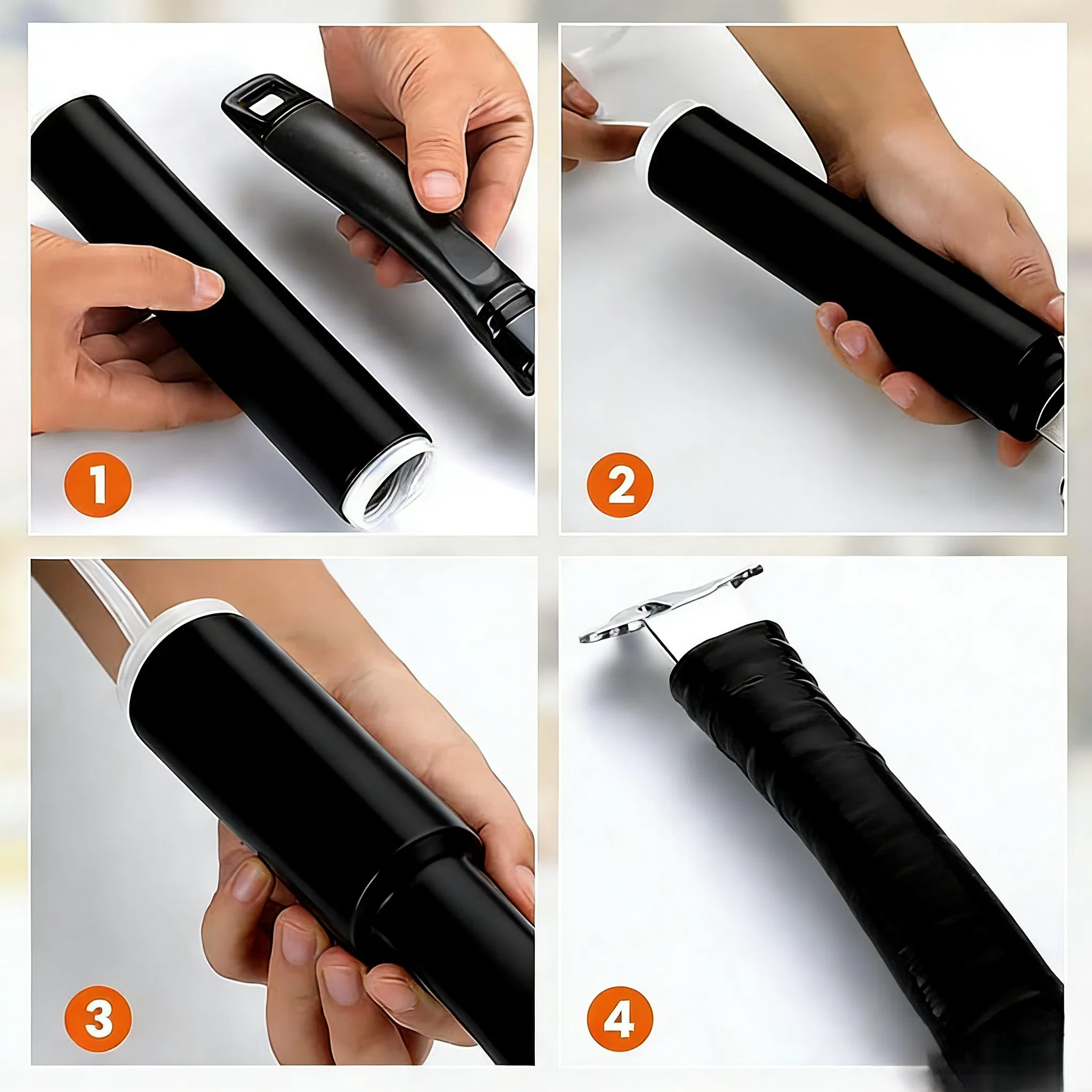 1

2

3

4