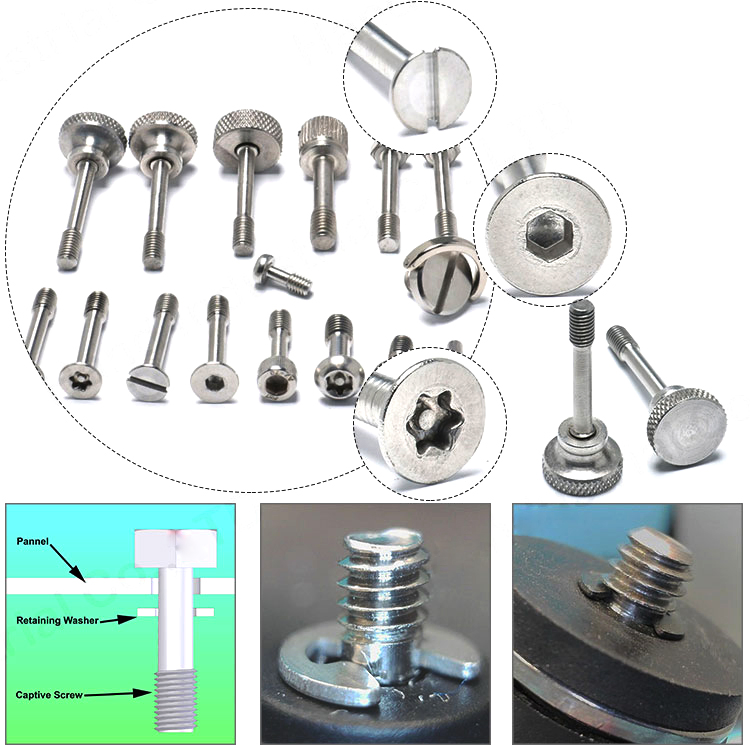 Pannel
Retaining Washer
Captive Screw