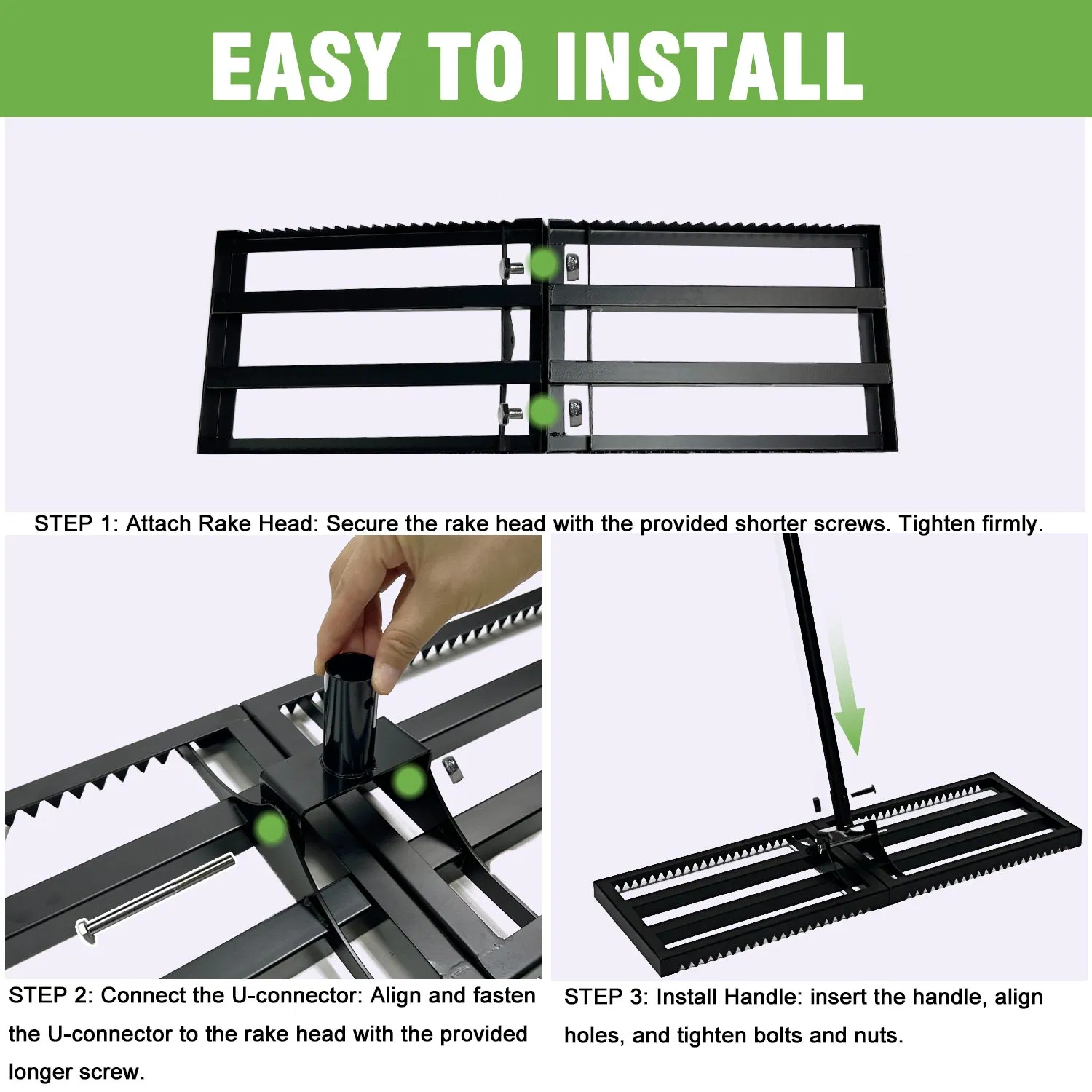 EASY TO INSTALL

STEP 1: Attach Rake Head: Secure the rake head with the provided shorter screws. Tighten firmly.

STEP 2: Connect the U-connector: Align and fasten the U-connector to the rake head with the provided longer screw.

STEP 3: Install Handle: insert the handle, align holes, and tighten bolts and nuts.