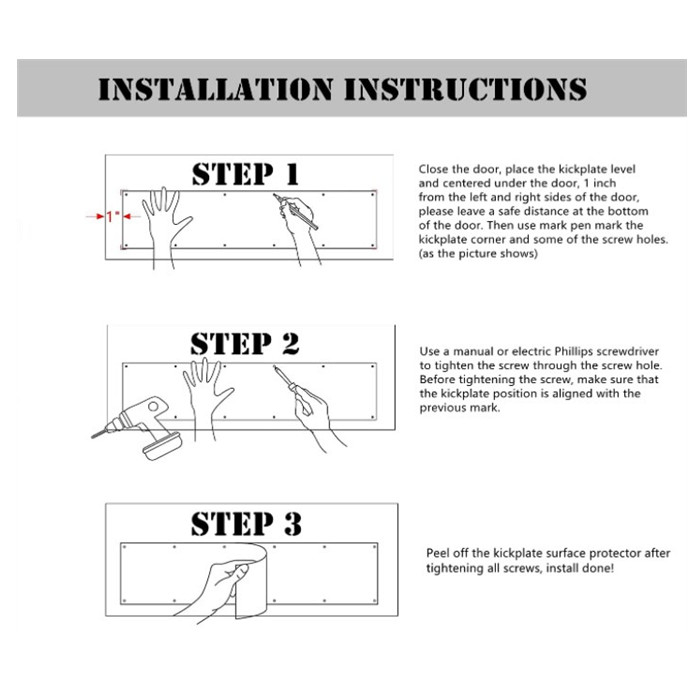 INSTALLATION INSTRUCTIONS

STEP 1

1"

Close the door, place the kickplate level and centered under the door, 1 inch from the left and right sides of the door, please leave a safe distance at the bottom of the door. Then use mark pen mark the kickplate corner and some of the screw holes. (as the picture shows)

STEP 2

Use a manual or electric Phillips screwdriver to tighten the screw through the screw hole. Before tightening the screw, make sure that the kickplate position is aligned with the previous mark.

STEP 3

Peel off the kickplate surface protector after tightening all screws, install done!