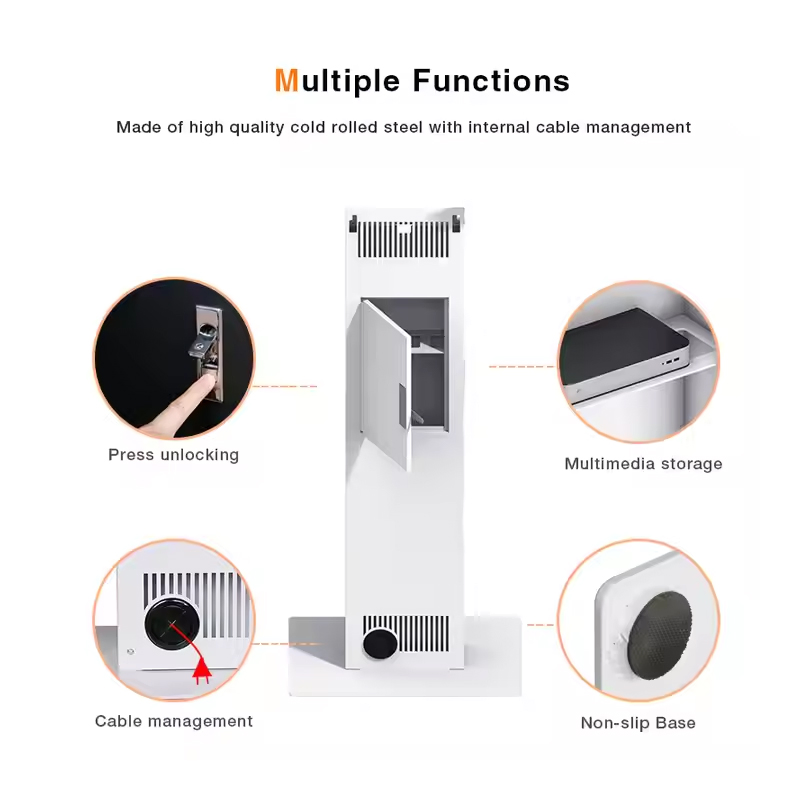 Multiple Functions

Made of high quality cold rolled steel with internal cable management

Press unlocking

Multimedia storage

Cable management

Non-slip Base