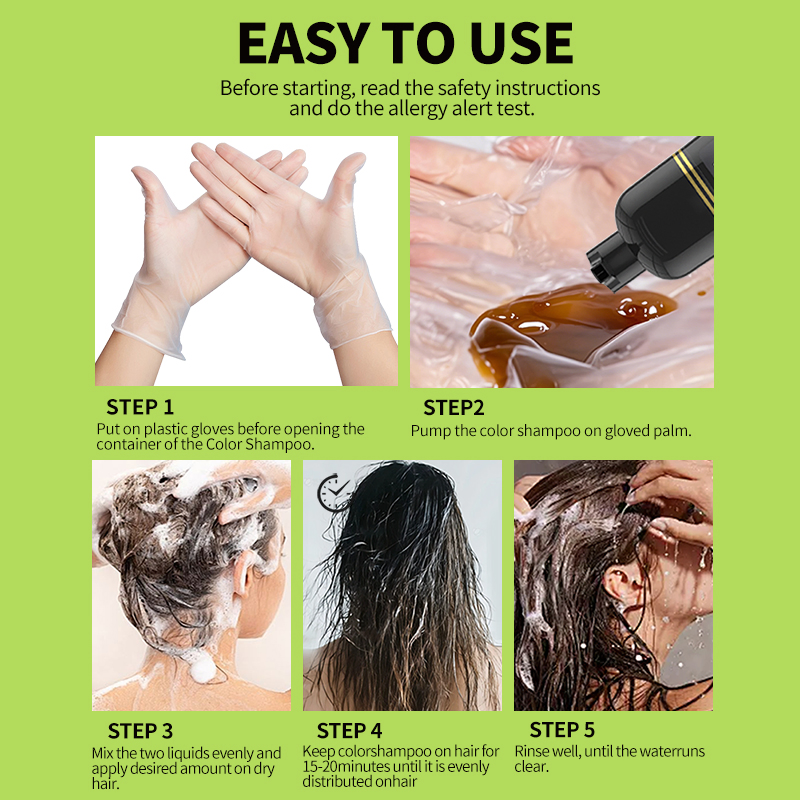 EASY TO USE

Before starting, read the safety instructions and do the allergy alert test.

STEP 1
Put on plastic gloves before opening the container of the Color Shampoo.

STEP2
Pump the color shampoo on gloved palm.

STEP 3
Mix the two liquids evenly and apply desired amount on dry hair.

STEP 4
Keep colorshampoo on hair for 15-20minutes until it is evenly distributed onhair

STEP 5
Rinse well, until the waterruns clear.