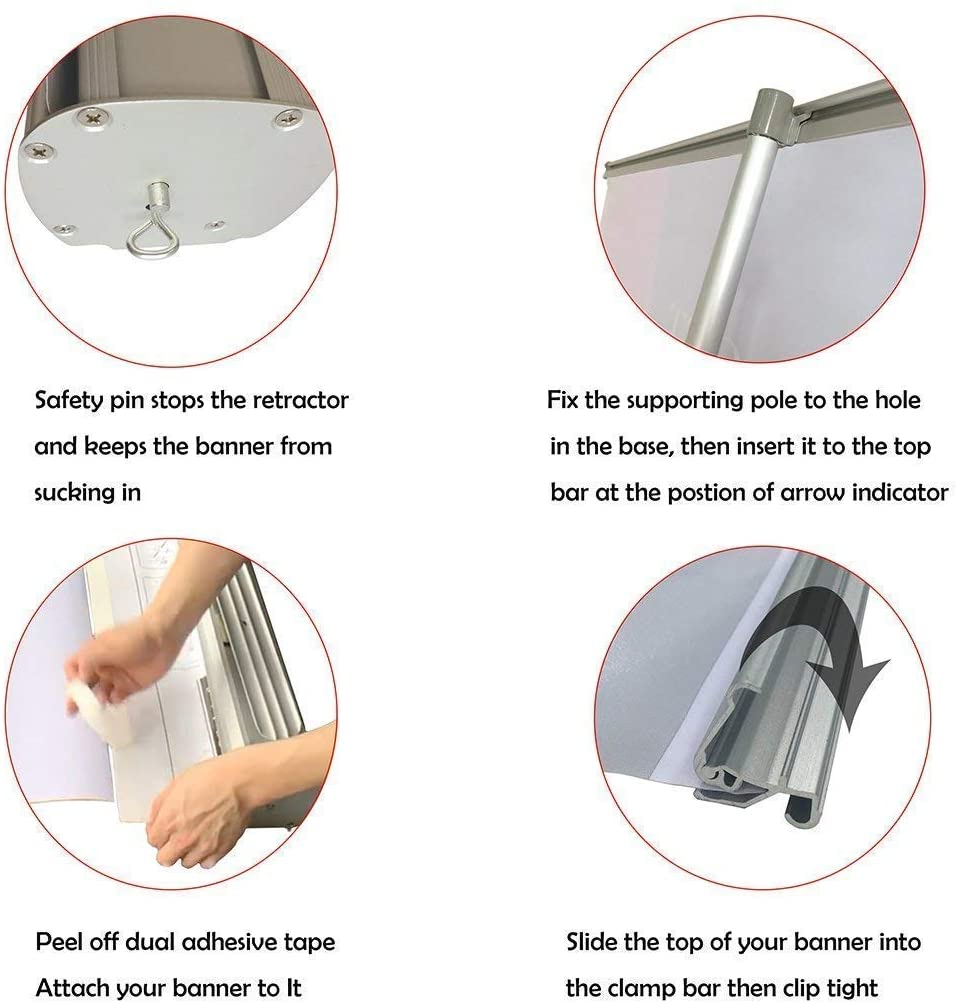 Safety pin stops the retractor and keeps the banner from sucking in

Fix the supporting pole to the hole in the base, then insert it to the top bar at the postion of arrow indicator

Peel off dual adhesive tape
Attach your banner to It

Slide the top of your banner into the clamp bar then clip tight