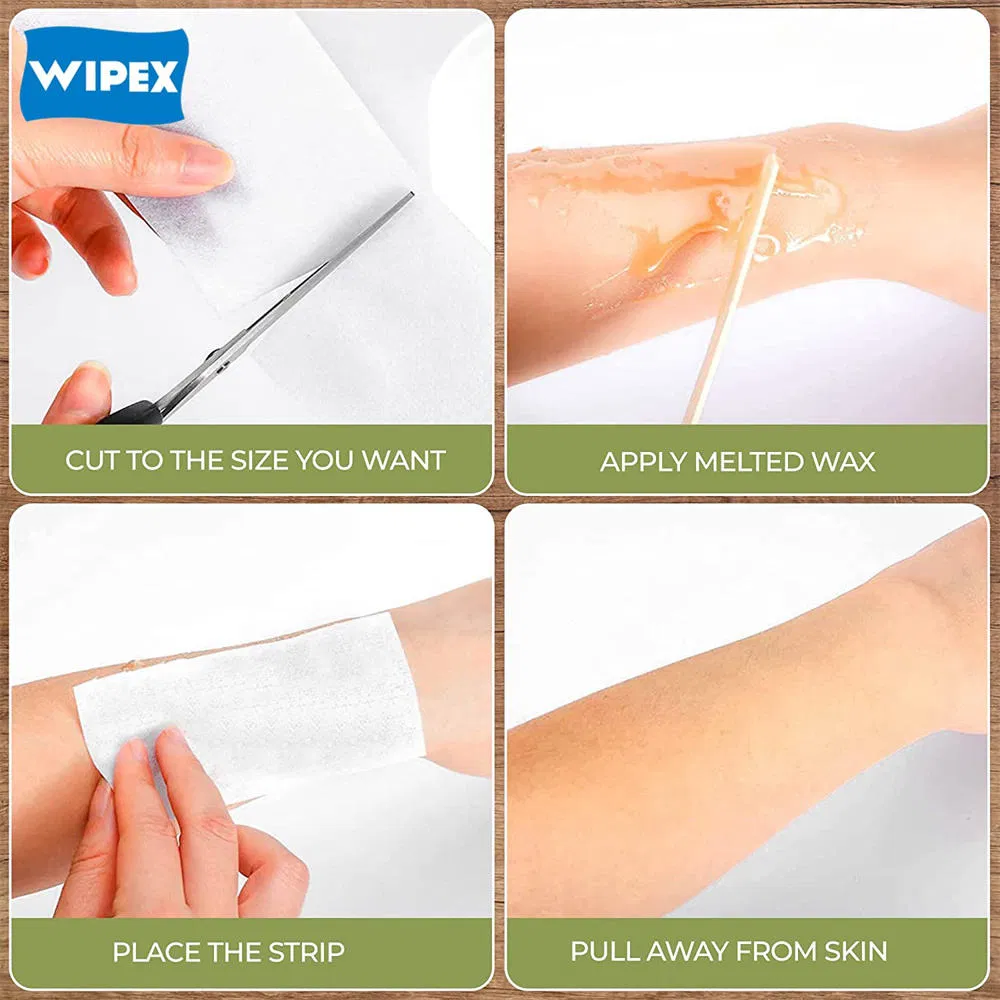 WIPEX

CUT TO THE SIZE YOU WANT

APPLY MELTED WAX

PLACE THE STRIP

PULL AWAY FROM SKIN