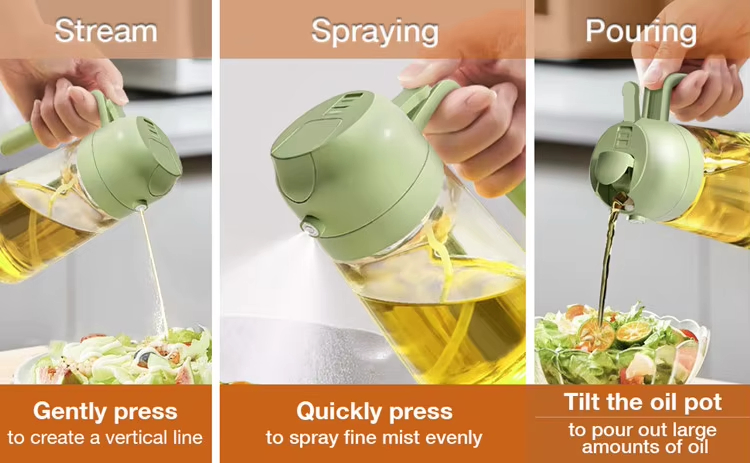 Stream

Gently press
to create a vertical line

Spraying

Quickly press
to spray fine mist evenly

Pouring

Tilt the oil pot
to pour out large amounts of oil