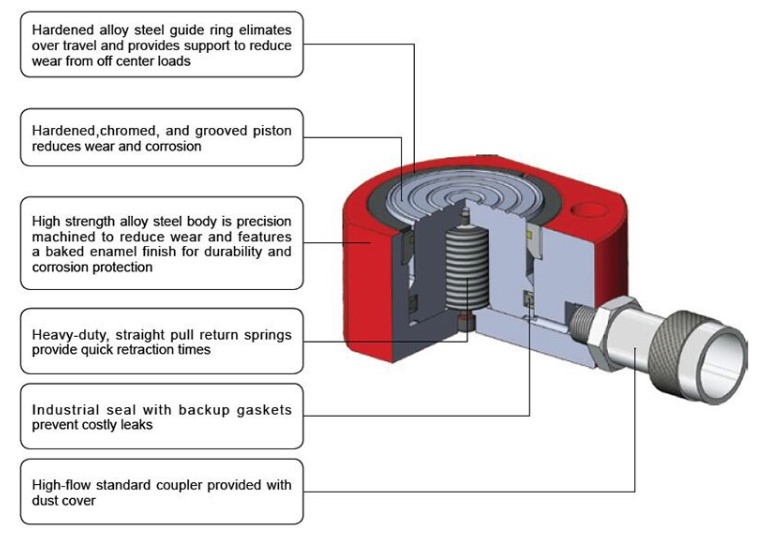 Hardened alloy steel guide ring elimates over travel and provides support to reduce wear from off center loads

Hardened,chromed, and grooved piston reduces wear and corrosion

High strength alloy steel body is precision machined to reduce wear and features a baked enamel finish for durability and corrosion protection

Heavy-duty, straight pull return springs provide quick retraction times

Industrial seal with backup gaskets prevent costly leaks

High-flow standard coupler provided with dust cover