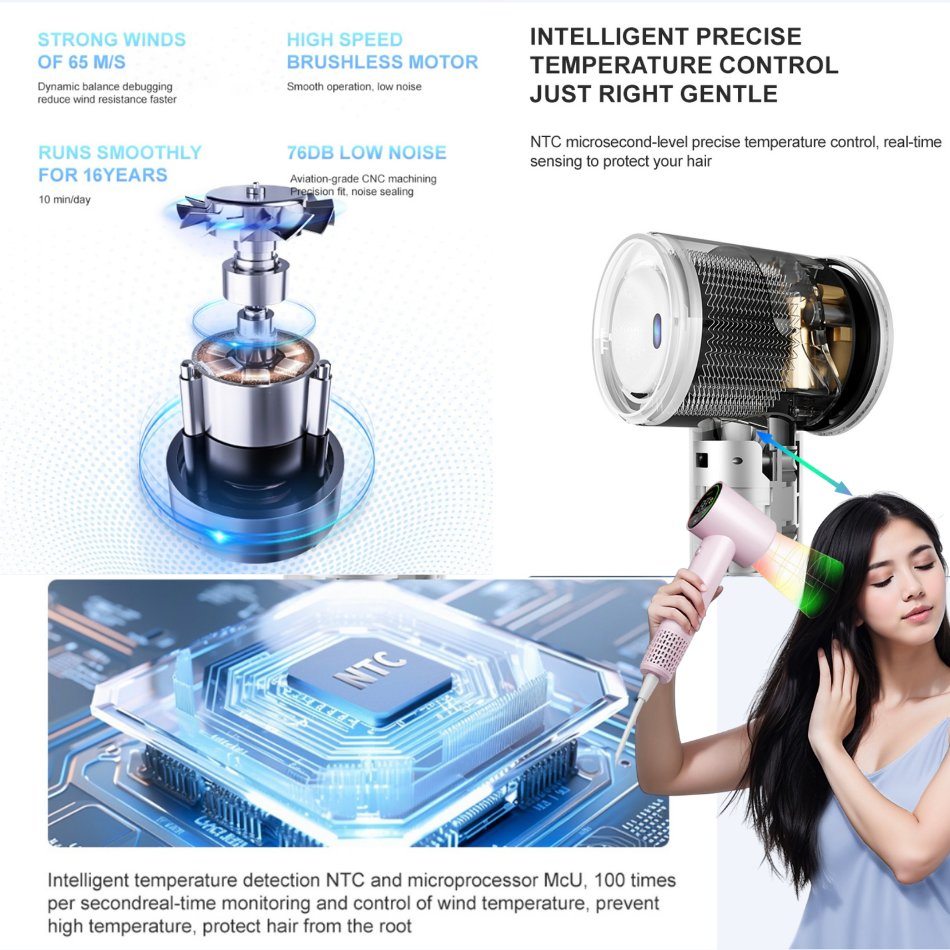 STRONG WINDS OF 65 M/S

Dynamic balance debugging reduce wind resistance faster

HIGH SPEED BRUSHLESS MOTOR

Smooth operation, low noise

RUNS SMOOTHLY FOR 16YEARS

10 min/day

76DB LOW NOISE

Aviation-grade CNC machining Precision fit, noise sealing

INTELLIGENT PRECISE TEMPERATURE CONTROL JUST RIGHT GENTLE

NTC microsecond-level precise temperature control, real-time sensing to protect your hair

NTC

Intelligent temperature detection NTC and microprocessor McU, 100 times per secondreal-time monitoring and control of wind temperature, prevent high temperature, protect hair from the root