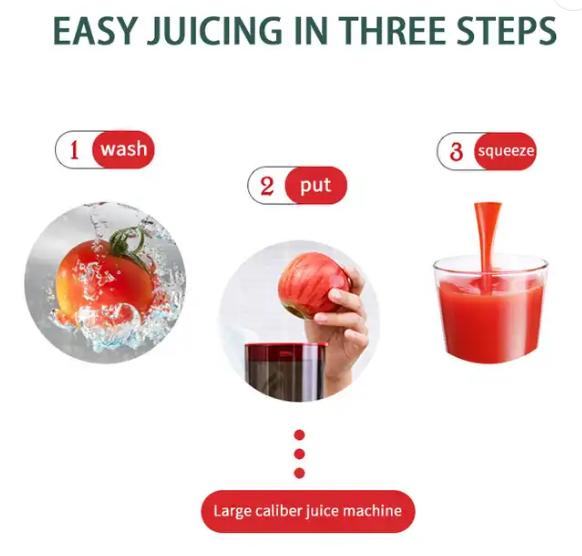 EASY JUICING IN THREE STEPS

1 wash

2 put

3 squeeze

Large caliber juice machine