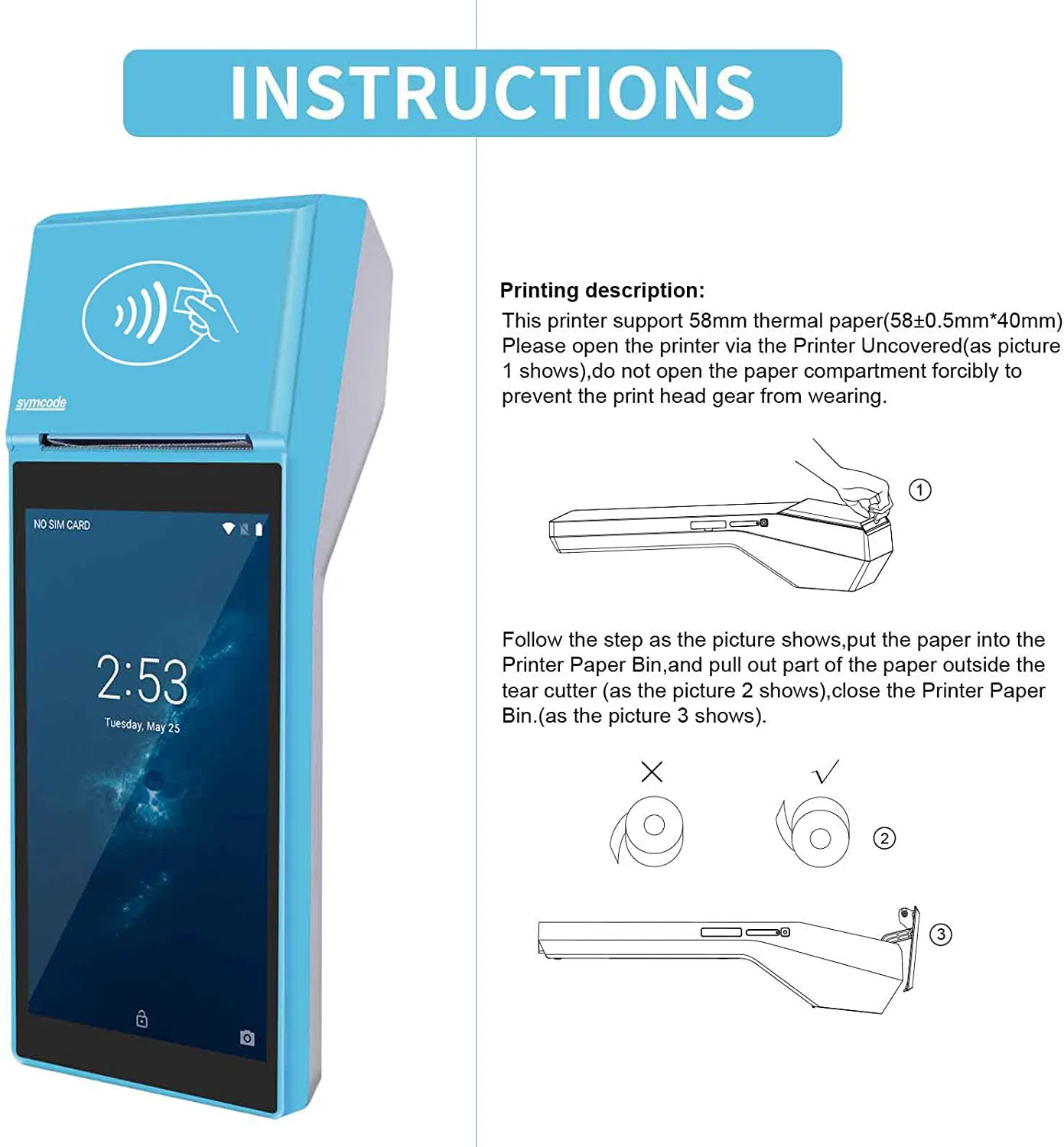 INSTRUCTIONS

symcode

NO SIM CARD

2:53

Tuesday, May 25

Printing description:

This printer support 58mm thermal paper(58±0.5mm*40mm) Please open the printer via the Printer Uncovered(as picture 1 shows),do not open the paper compartment forcibly to prevent the print head gear from wearing.

①

Follow the step as the picture shows,put the paper into the Printer Paper Bin,and pull out part of the paper outside the tear cutter (as the picture 2 shows),close the Printer Paper Bin.(as the picture 3 shows).

×

√

②

③