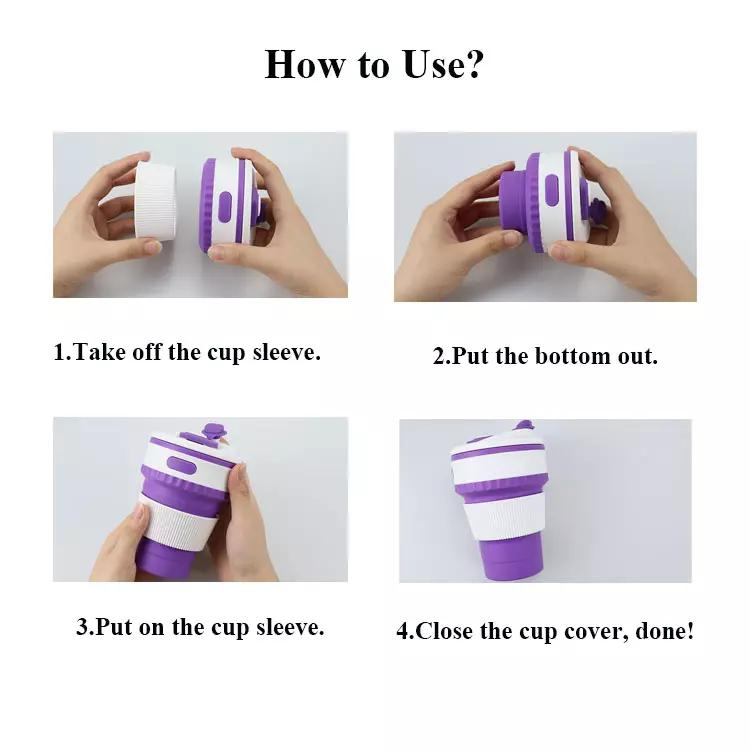 How to Use?

1.Take off the cup sleeve.

2.Put the bottom out.

3.Put on the cup sleeve.

4.Close the cup cover, done!