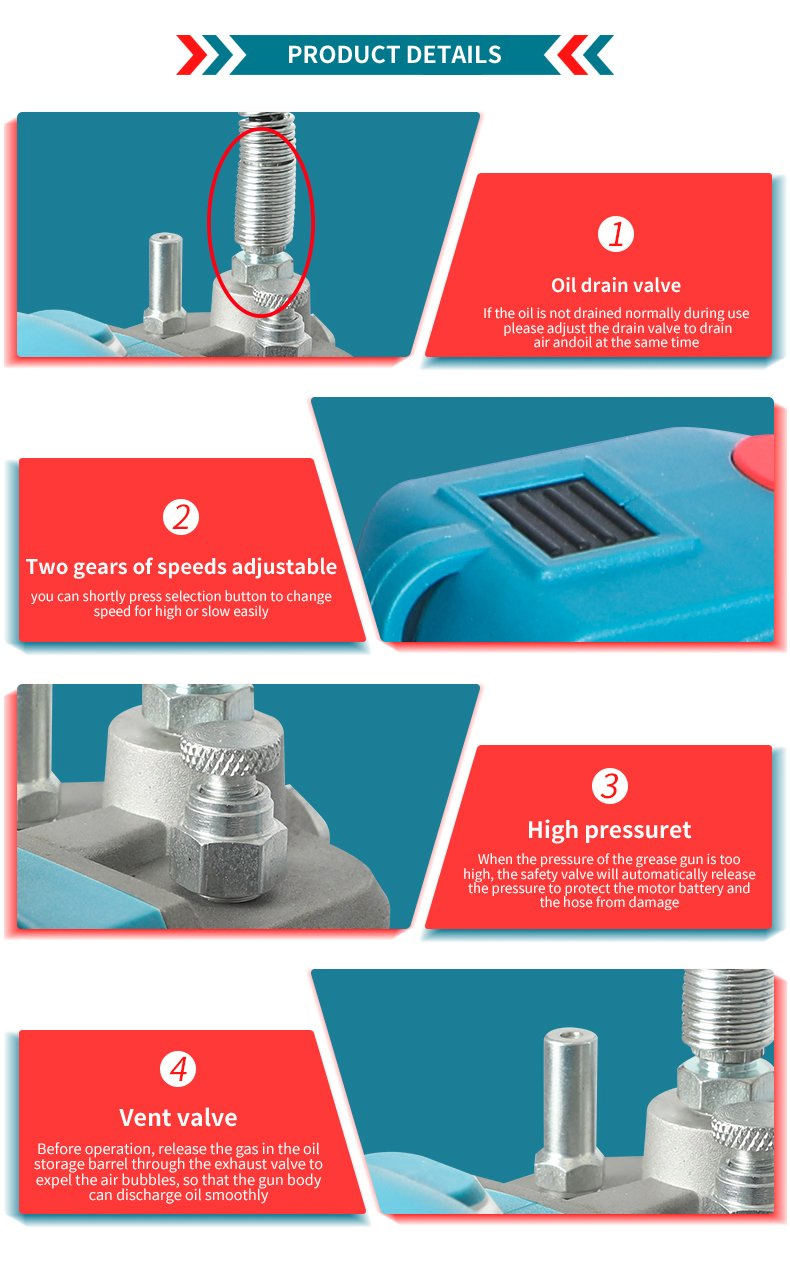 PRODUCT DETAILS

1

Oil drain valve

If the oil is not drained normally during use please adjust the drain valve to drain air andoil at the same time

2

Two gears of speeds adjustable

you can shortly press selection button to change speed for high or slow easily

3

High pressuret

When the pressure of the grease gun is too high, the safety valve will automatically release the pressure to protect the motor battery and the hose from damage

4

Vent valve

Before operation, release the gas in the oil storage barrel through the exhaust valve to expel the air bubbles, so that the gun body can discharge oil smoothly