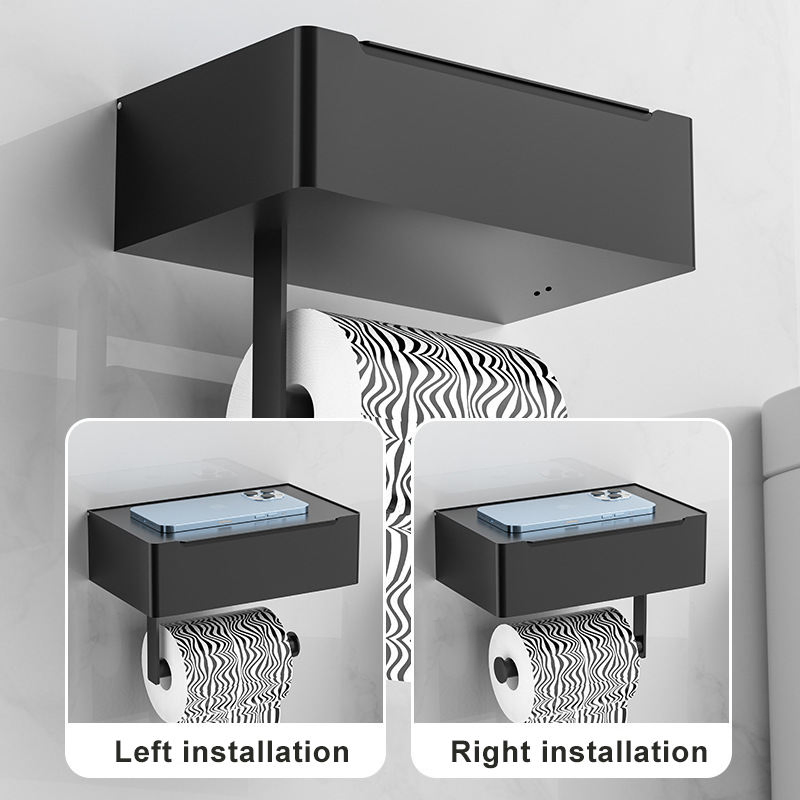 Left installation

Right installation