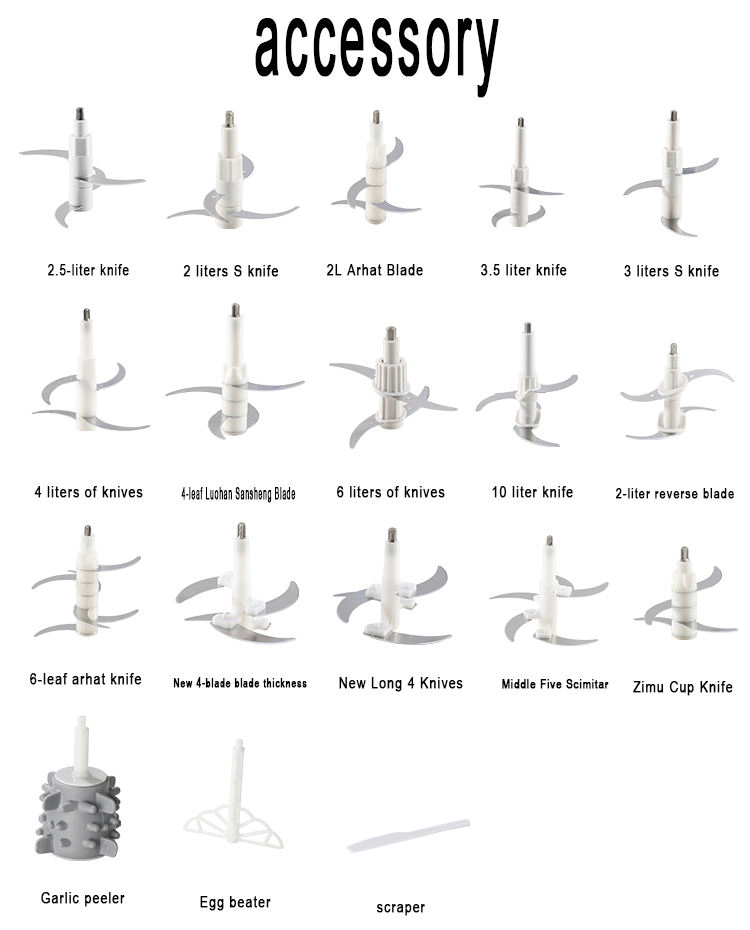 accessory

2.5-liter knife
2 liters S knife
2L Arhat Blade
3.5 liter knife
3 liters S knife

4 liters of knives
4-leaf Luohan Sansheng Blade
6 liters of knives
10 liter knife
2-liter reverse blade

6-leaf arhat knife
New 4-blade blade thickness
New Long 4 Knives
Middle Five Scimitar
Zimu Cup Knife

Garlic peeler
Egg beater
scraper