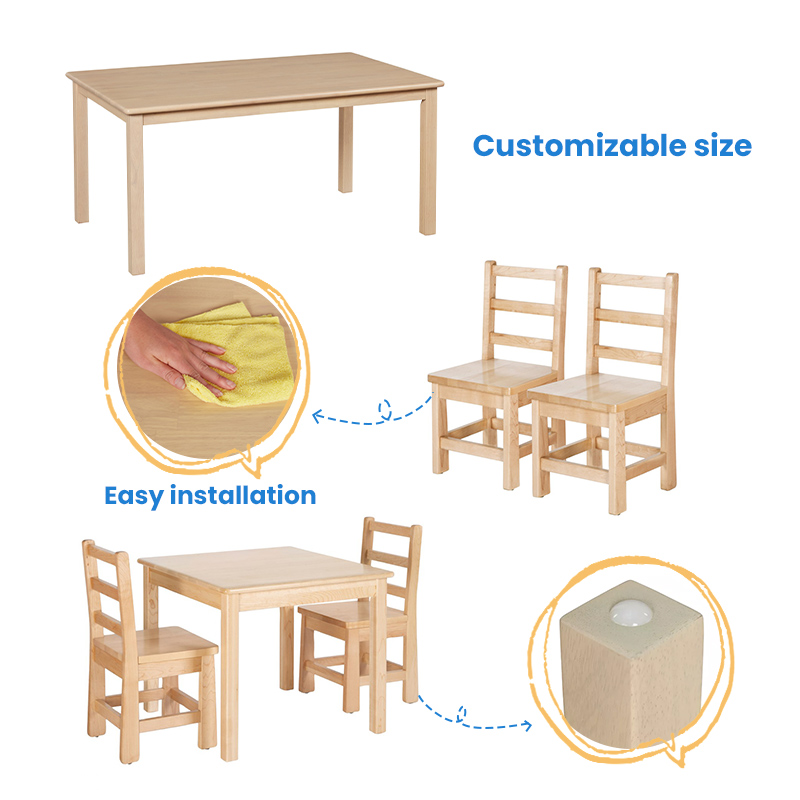 Customizable size

Easy installation