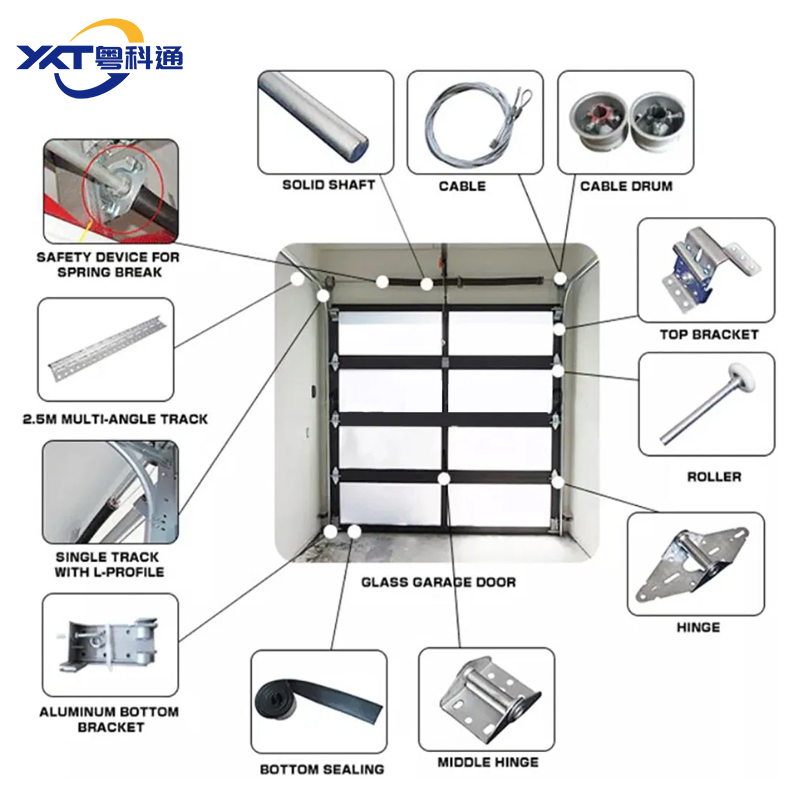 YKT 粤科通

SOLID SHAFT

CABLE

CABLE DRUM

SAFETY DEVICE FOR SPRING BREAK

TOP BRACKET

2.5M MULTI-ANGLE TRACK

ROLLER

SINGLE TRACK WITH L-PROFILE

GLASS GARAGE DOOR

HINGE

ALUMINUM BOTTOM BRACKET

BOTTOM SEALING

MIDDLE HINGE